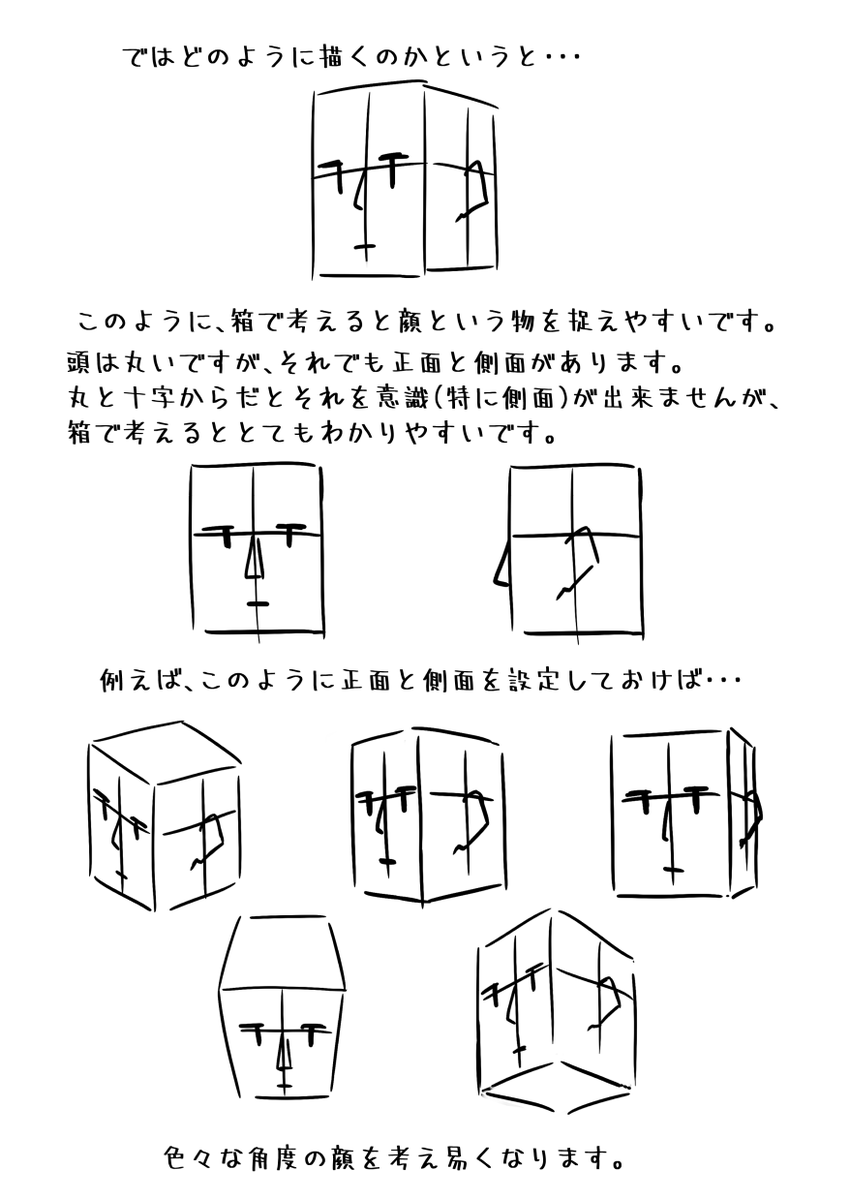 ではどのように描くのかというと・・・

このように、箱で考えると顔という物を捉えやすいです。
頭は丸いですが、それでも正面と側面があります。
丸と十字からだとそれを意識(特に側面)が出来ませんが、
箱で考えるととてもわかりやすいです。

例えば、このように正面と側面を設定しておけば・・・

色々な角度の顔を考え易くなります。