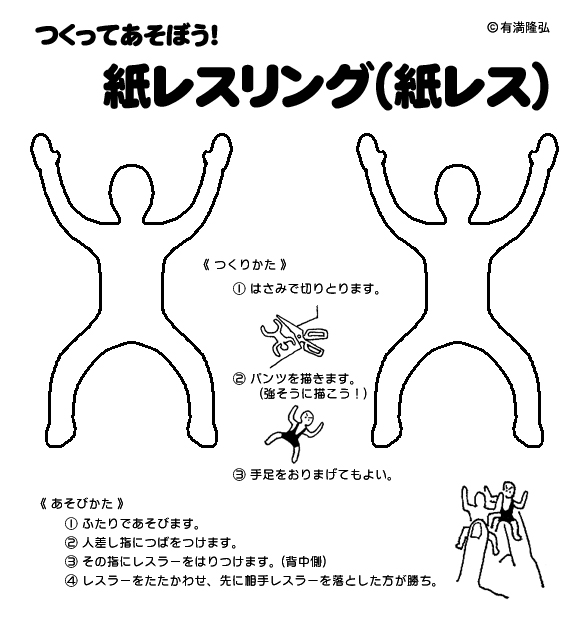 つくってあそぼう!

© 有満隆弘

紙レスリング(紙レス)

《 つくりかた 》

① はさみで切りとります。

② パンツを描きます。
(強そうに描こう!)

③ 手足をおりまげてもよい。

《 あそびかた 》

① ふたりであそびます。

② 人差し指につばをつけます。

③ その指にレスラーをはりつけます。(背中側)

④ レスラーをたたかわせ、先に相手レスラーを落とした方が勝ち。