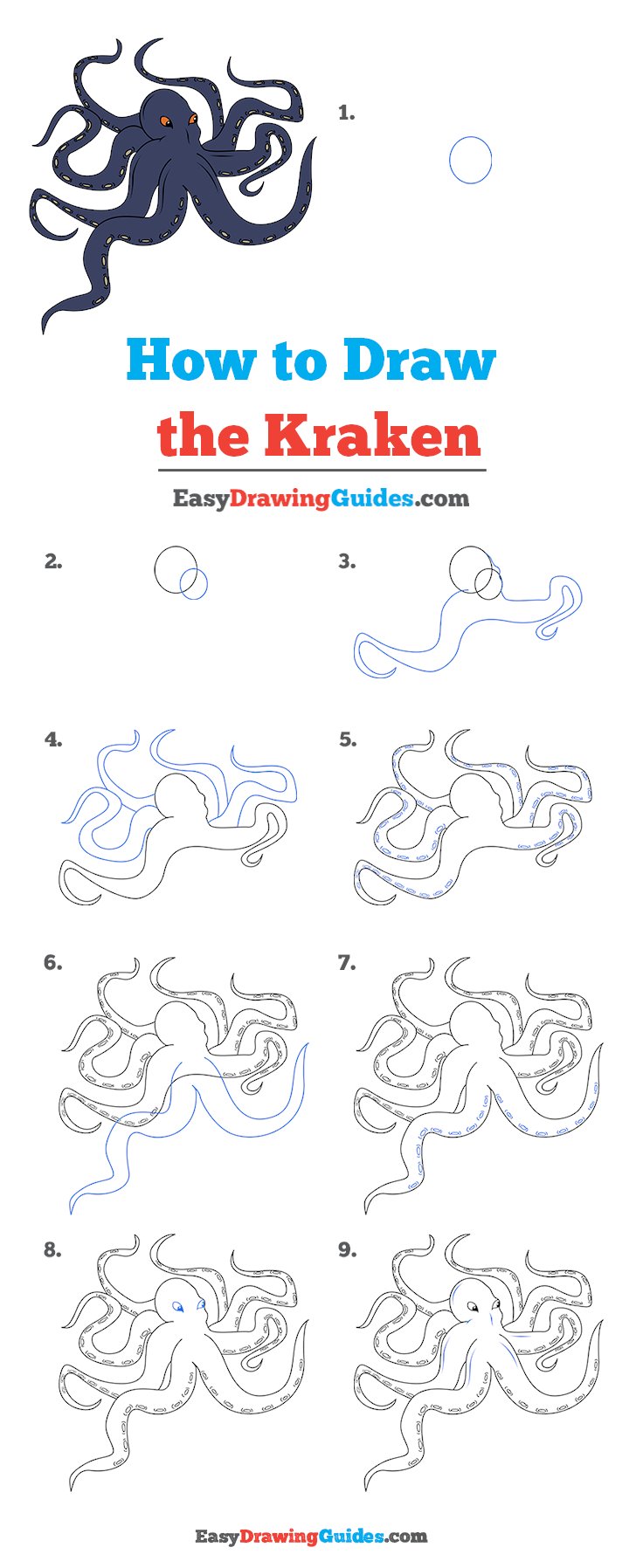 1.

How to Draw
the Kraken

EasyDrawingGuides.com

2.

3.

4.

5.

6.

7.

8.

9.

EasyDrawingGuides.com