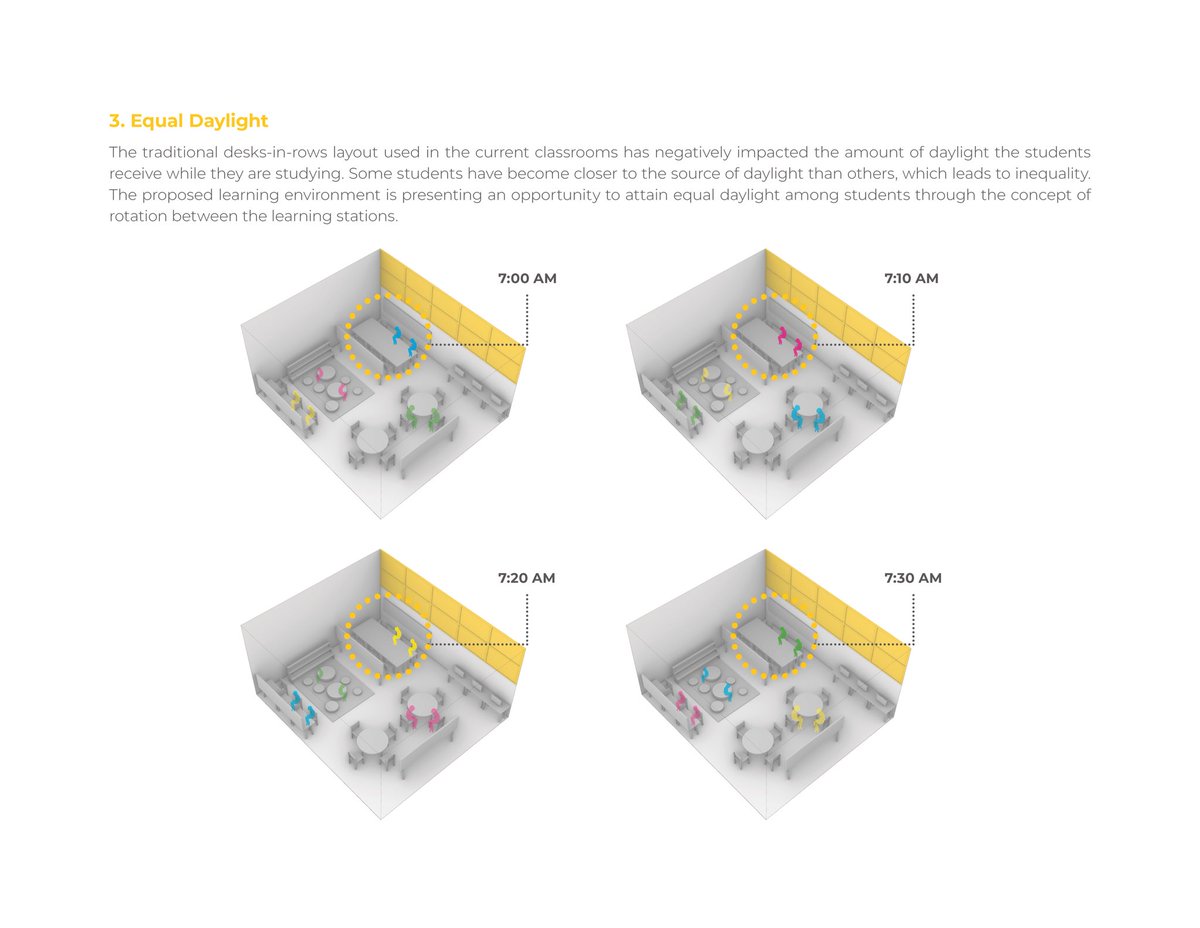 3. Equal Daylight

The traditional desks-in-rows layout used in the current classrooms has negatively impacted the amount of daylight the students receive while they are studying. Some students have become closer to the source of daylight than others, which leads to inequality. The proposed learning environment is presenting an opportunity to attain equal daylight among students through the concept of rotation between the learning stations.

7:00 AM

7:10 AM

7:20 AM

7:30 AM