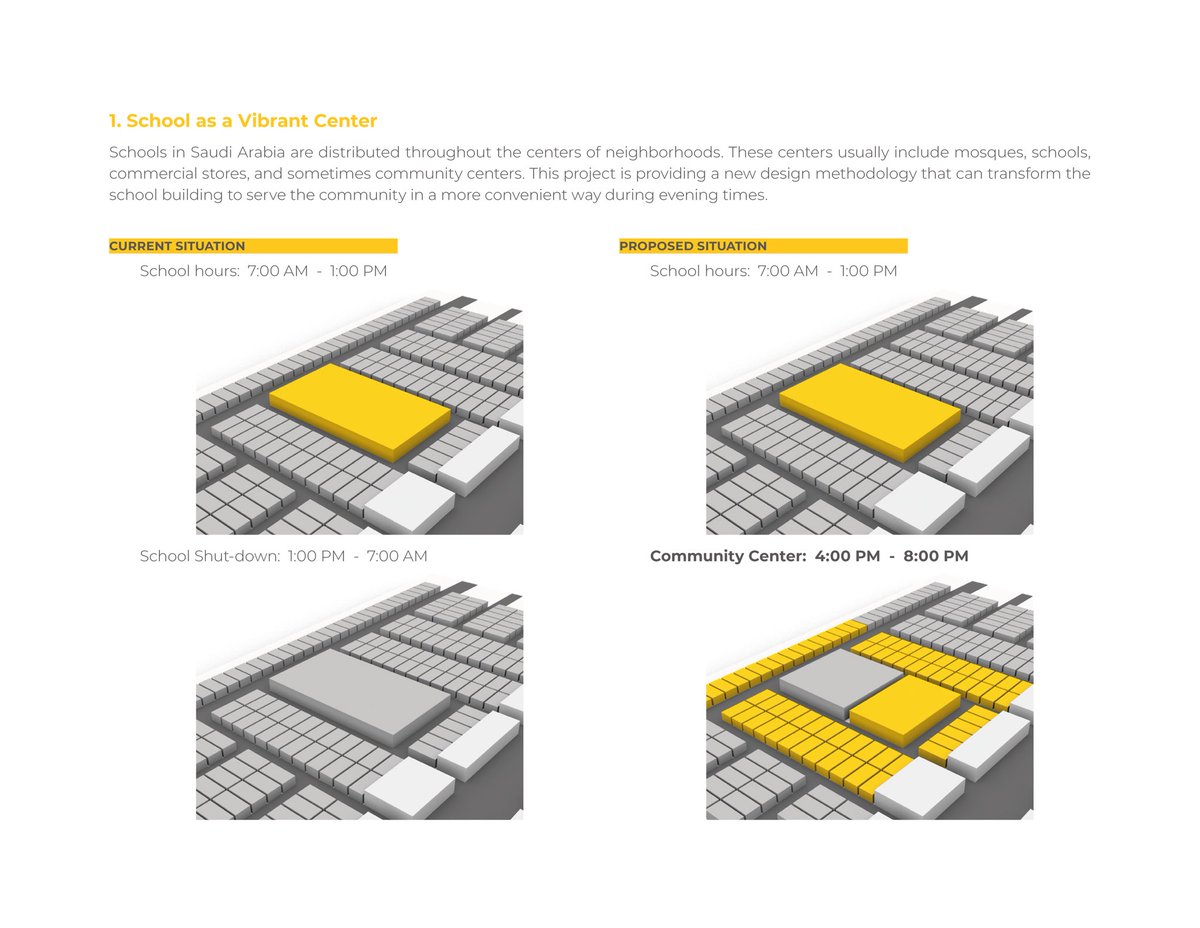 1. School as a Vibrant Center

Schools in Saudi Arabia are distributed throughout the centers of neighborhoods. These centers usually include mosques, schools, commercial stores, and sometimes community centers. This project is providing a new design methodology that can transform the school building to serve the community in a more convenient way during evening times.

CURRENT SITUATION

School hours: 7:00 AM - 1:00 PM

School Shut-down: 1:00 PM - 7:00 AM

PROPOSED SITUATION

School hours: 7:00 AM - 1:00 PM

Community Center: 4:00 PM - 8:00 PM