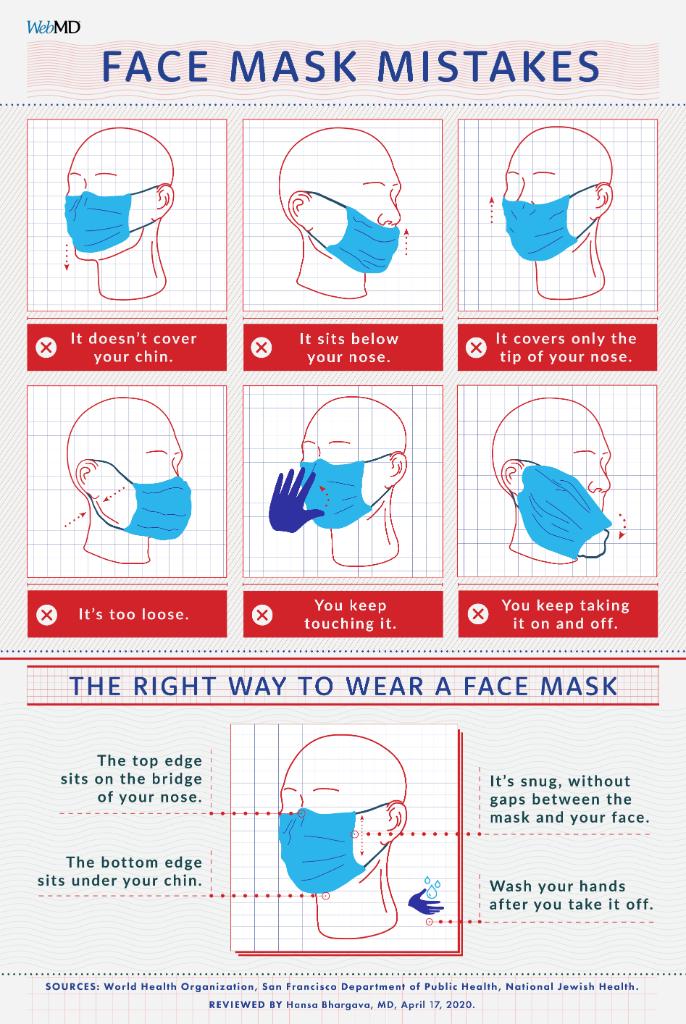 WebMD

FACE MASK MISTAKES

It doesn't cover your chin.

It sits below your nose.

It covers only the tip of your nose.

It's too loose.

You keep touching it.

You keep taking it on and off.

THE RIGHT WAY TO WEAR A FACE MASK

The top edge sits on the bridge of your nose.

The bottom edge sits under your chin.

It's snug, without gaps between the mask and your face.

Wash your hands after you take it off.

SOURCES: World Health Organization, San Francisco Department of Public Health, National Jewish Health.

REVIEWED BY Hansa Bhargava, MD, April 17, 2020.