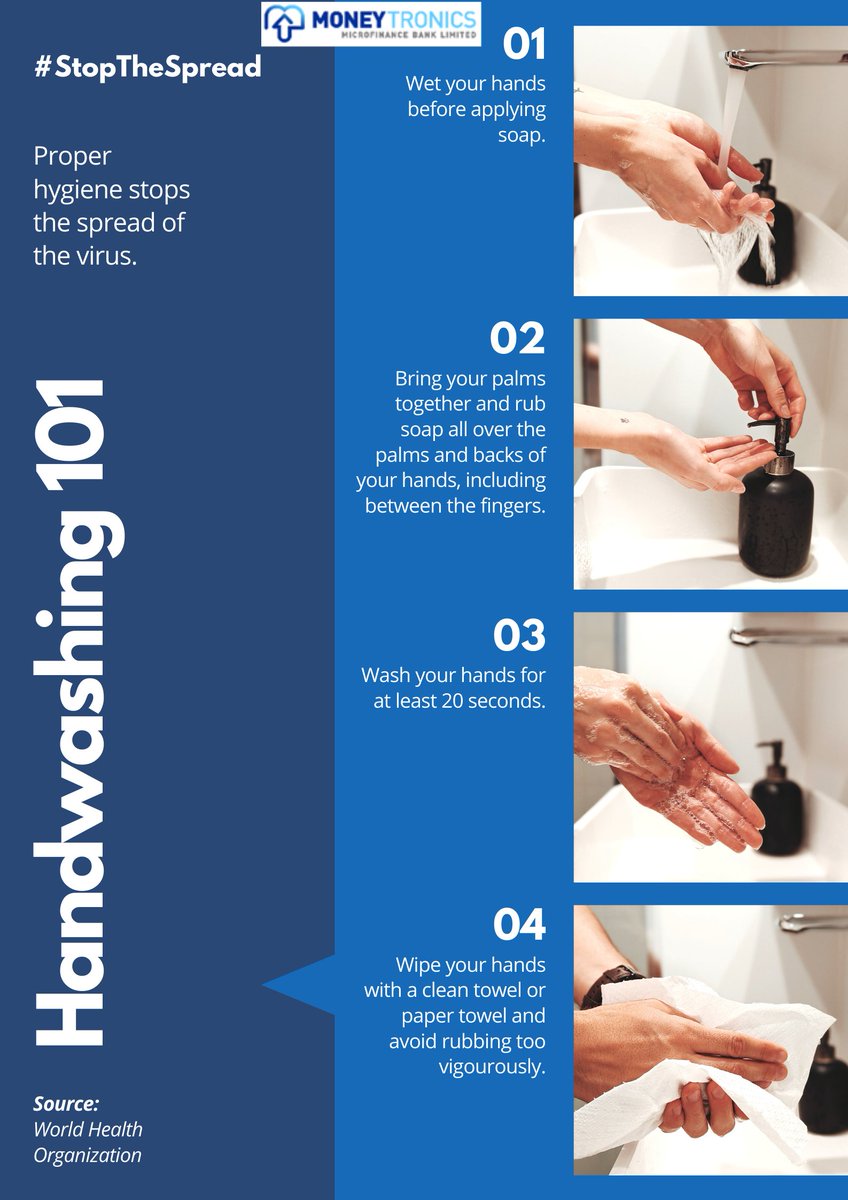 MONEYTRONICS
MICROFINANCE BANK LIMITED

#StopTheSpread

Proper hygiene stops the spread of the virus.

Handwashing 101

Source:
World Health Organization

01
Wet your hands before applying soap.

02
Bring your palms together and rub soap all over the palms and backs of your hands, including between the fingers.

03
Wash your hands for at least 20 seconds.

04
Wipe your hands with a clean towel or paper towel and avoid rubbing too vigourously.