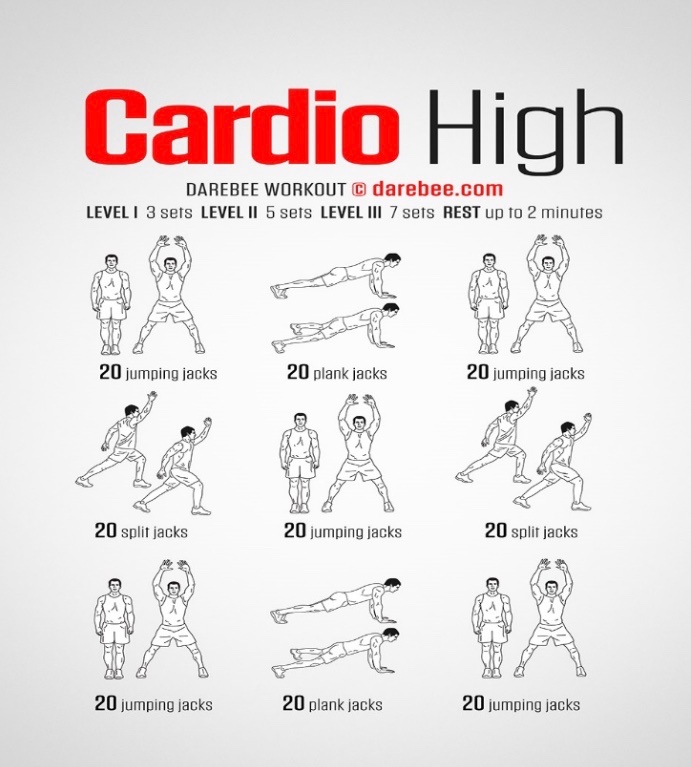 Cardio High

DAREBEE WORKOUT © darebee.com

LEVEL I 3 sets LEVEL II 5 sets LEVEL III 7 sets REST up to 2 minutes

20 jumping jacks

20 plank jacks

20 jumping jacks

20 split jacks

20 jumping jacks

20 split jacks

20 jumping jacks

20 plank jacks

20 jumping jacks