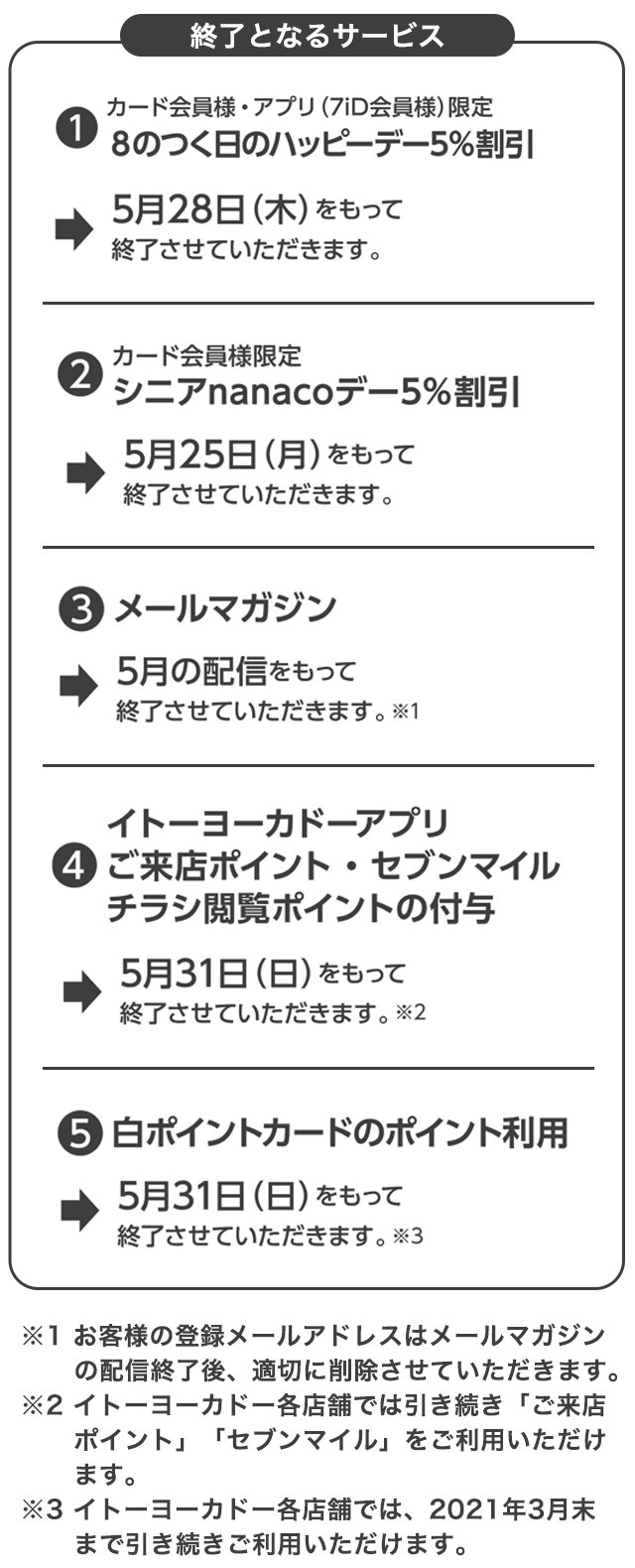 終了となるサービス

❶ カード会員様・アプリ（7iD会員様）限定
8のつく日のハッピーデー5%割引

➡ 5月28日（木）をもって
終了させていただきます。

❷ カード会員様限定
シニアnanacoデー5%割引

➡ 5月25日（月）をもって
終了させていただきます。

❸ メールマガジン

➡ 5月の配信をもって
終了させていただきます。※1

❹ イトーヨーカドーアプリ
ご来店ポイント・セブンマイル
チラシ閲覧ポイントの付与

➡ 5月31日（日）をもって
終了させていただきます。※2

❺ 白ポイントカードのポイント利用

➡ 5月31日（日）をもって
終了させていただきます。※3

※1 お客様の登録メールアドレスはメールマガジンの配信終了後、適切に削除させていただきます。
※2 イトーヨーカドー各店舗では引き続き「ご来店ポイント」「セブンマイル」をご利用いただけます。
※3 イトーヨーカドー各店舗では、2021年3月末まで引き続きご利用いただけます。