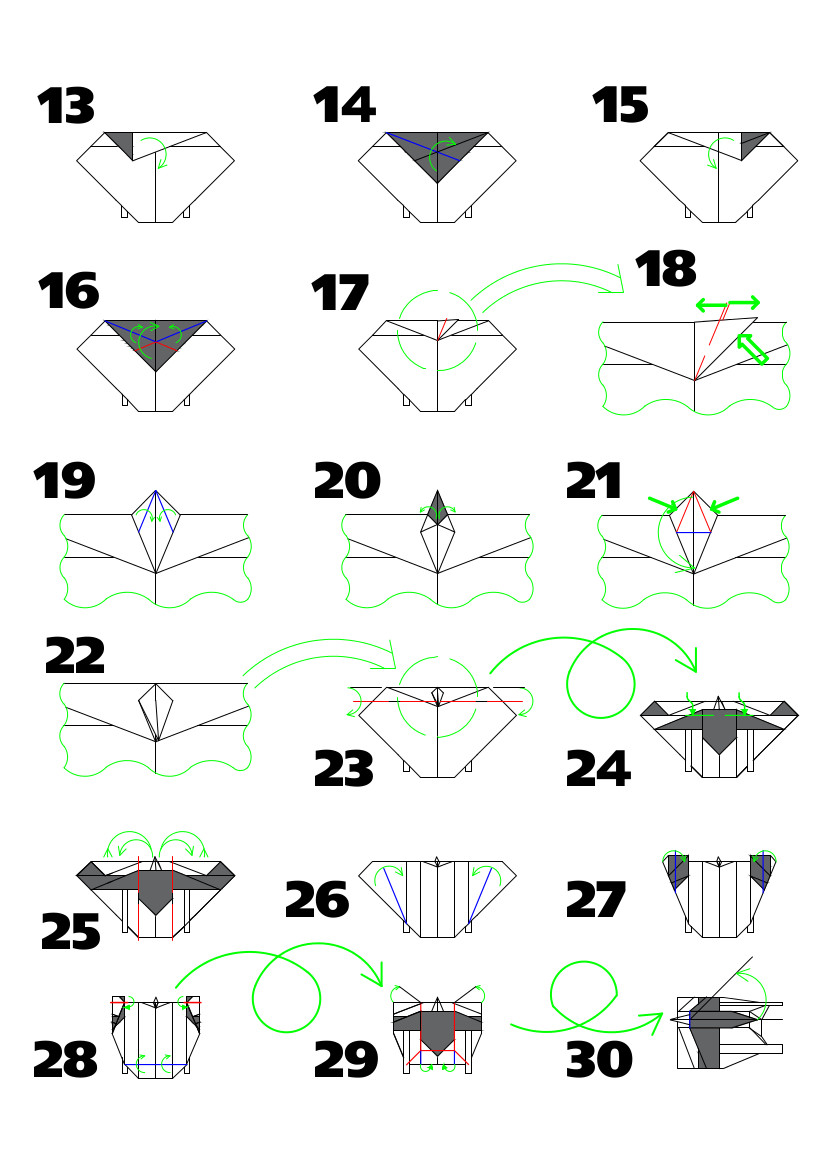 13
14
15
16
17
18
19
20
21
22
23
24
25
26
27
28
29
30