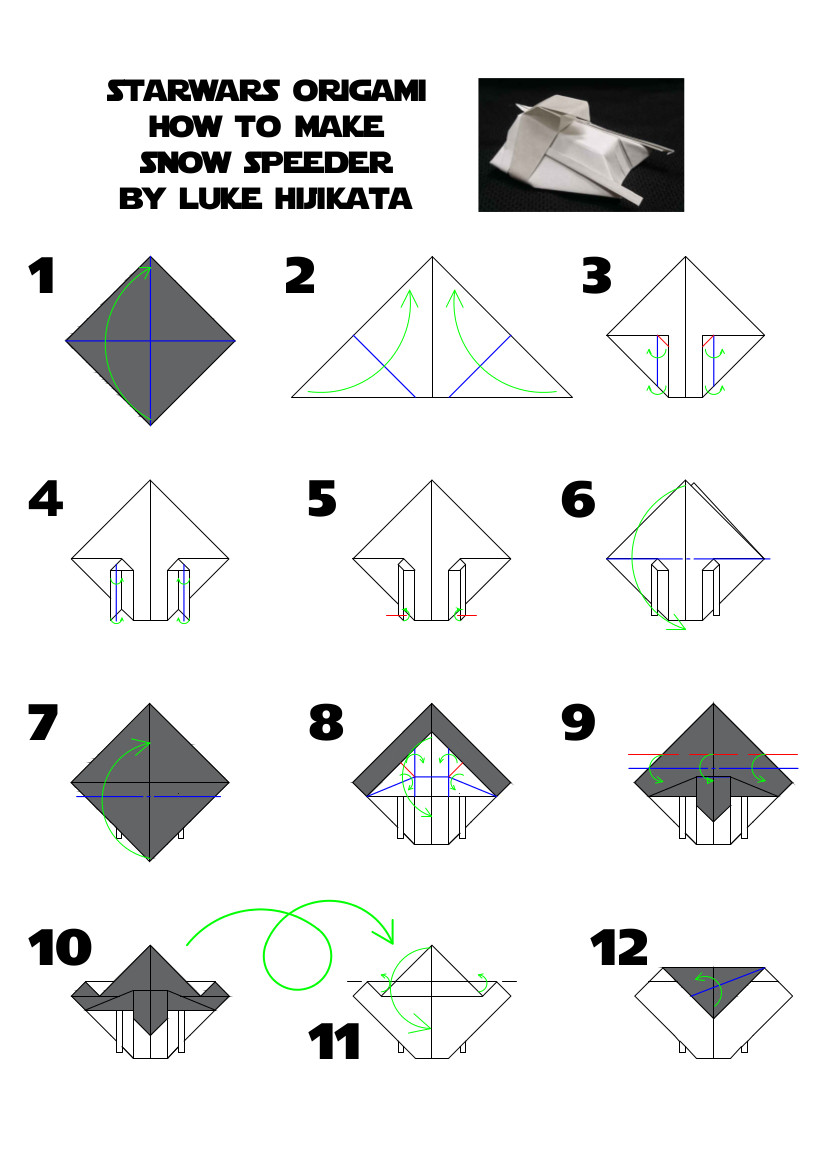 STARWARS ORIGAMI
HOW TO MAKE
SNOW SPEEDER
BY LUKE HIJIKATA

1

2

3

4

5

6

7

8

9

10

11

12