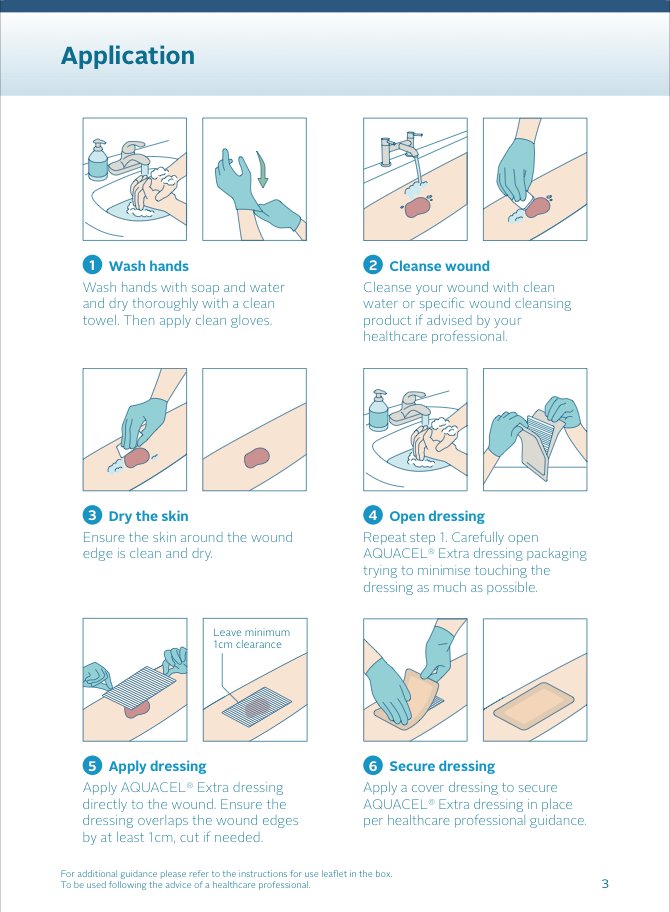 Application

1 Wash hands
Wash hands with soap and water and dry thoroughly with a clean towel. Then apply clean gloves.

2 Cleanse wound
Cleanse your wound with clean water or specific wound cleansing product if advised by your healthcare professional.

3 Dry the skin
Ensure the skin around the wound edge is clean and dry.

4 Open dressing
Repeat step 1. Carefully open AQUACEL® Extra dressing packaging trying to minimise touching the dressing as much as possible.

Leave minimum 1cm clearance

5 Apply dressing
Apply AQUACEL® Extra dressing directly to the wound. Ensure the dressing overlaps the wound edges by at least 1cm, cut if needed.

6 Secure dressing
Apply a cover dressing to secure AQUACEL® Extra dressing in place per healthcare professional guidance.

For additional guidance please refer to the instructions for use leaflet in the box.
To be used following the advice of a healthcare professional.

3