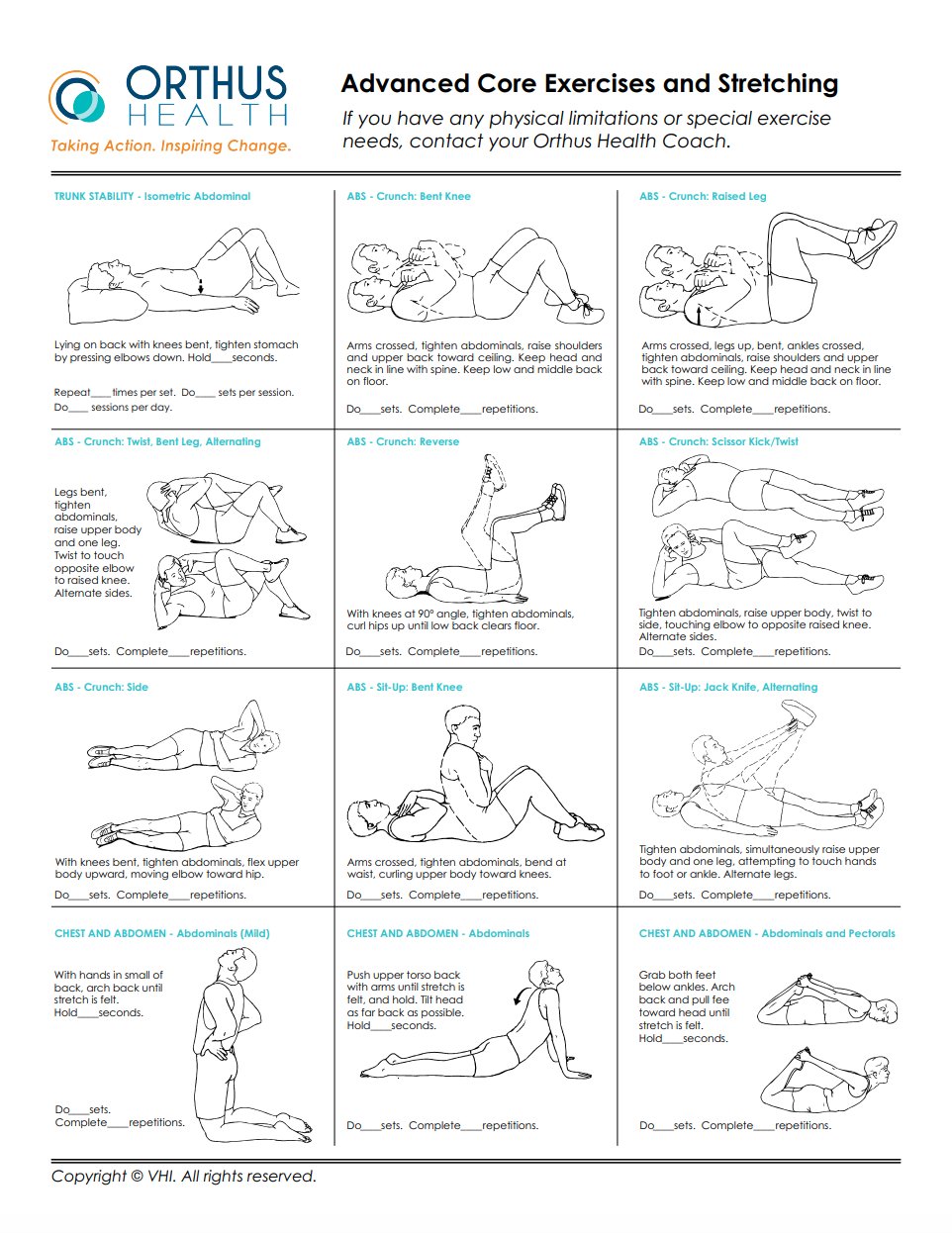 ORTHUS HEALTH
Taking Action. Inspiring Change.

Advanced Core Exercises and Stretching

If you have any physical limitations or special exercise needs, contact your Orthus Health Coach.

TRUNK STABILITY - Isometric Abdominal

Lying on back with knees bent, tighten stomach by pressing elbows down. Hold____seconds.

Repeat____times per set. Do____ sets per session. Do____ sessions per day.

ABS - Crunch: Bent Knee

Arms crossed, tighten abdominals, raise shoulders and upper back toward ceiling. Keep head and neck in line with spine. Keep low and middle back on floor.

Do____sets. Complete____repetitions.

ABS - Crunch: Raised Leg

Arms crossed, legs up, bent, ankles crossed, tighten abdominals, raise shoulders and upper back toward ceiling. Keep head and neck in line with spine. Keep low and middle back on floor.

Do____sets. Complete____repetitions.

ABS - Crunch: Twist, Bent Leg, Alternating

Legs bent, tighten abdominals, raise upper body and one leg. Twist to touch opposite elbow to raised knee. Alternate sides.

Do____sets. Complete____repetitions.

ABS - Crunch: Reverse

With knees at 90° angle, tighten abdominals, curl hips up until low back clears floor.

Do____sets. Complete____repetitions.

ABS - Crunch: Scissor Kick/Twist

Tighten abdominals, raise upper body, twist to side, touching elbow to opposite raised knee. Alternate sides.

Do____sets. Complete____repetitions.

ABS - Crunch: Side

With knees bent, tighten abdominals, flex upper body upward, moving elbow toward hip.

Do____sets. Complete____repetitions.

ABS - Sit-Up: Bent Knee

Arms crossed, tighten abdominals, bend at waist, curling upper body toward knees.

Do____sets. Complete____repetitions.

ABS - Sit-Up: Jack Knife, Alternating

Tighten abdominals, simultaneously raise upper body and one leg, attempting to touch hands to foot or ankle. Alternate legs.

Do____sets. Complete____repetitions.

CHEST AND ABDOMEN - Abdominals (Mild)

With hands in small of back, arch back until stretch is felt. Hold____seconds.

Do____sets. Complete____repetitions.

CHEST AND ABDOMEN - Abdominals

Push upper torso back with arms until stretch is felt, and hold. Tilt head as far back as possible. Hold____seconds.

Do____sets. Complete____repetitions.

CHEST AND ABDOMEN - Abdominals and Pectorals

Grab both feet below ankles. Arch back and pull fee toward head until stretch is felt. Hold____seconds.

Do____sets. Complete____repetitions.

Copyright © VHI. All rights reserved.