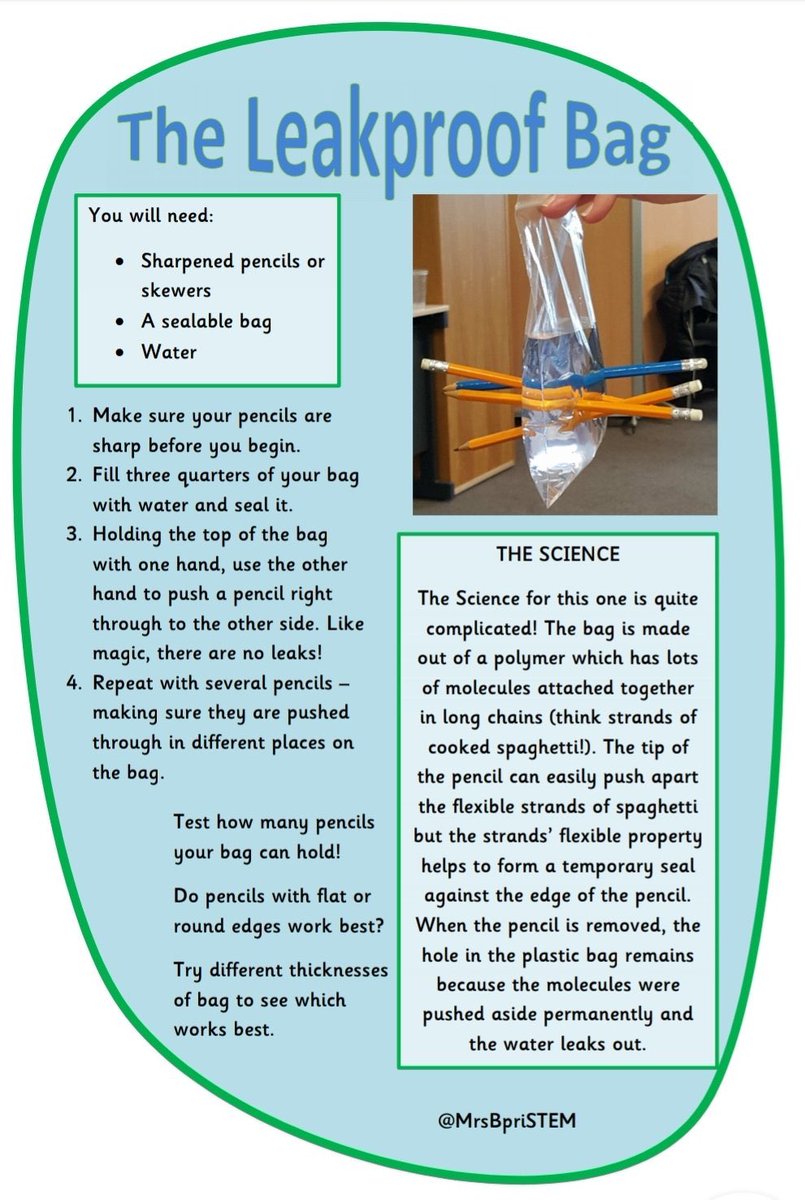 The Leakproof Bag

You will need:

- Sharpened pencils or skewers
- A sealable bag
- Water

1. Make sure your pencils are sharp before you begin.
2. Fill three quarters of your bag with water and seal it.
3. Holding the top of the bag with one hand, use the other hand to push a pencil right through to the other side. Like magic, there are no leaks!
4. Repeat with several pencils – making sure they are pushed through in different places on the bag.

Test how many pencils your bag can hold!

Do pencils with flat or round edges work best?

Try different thicknesses of bag to see which works best.

THE SCIENCE

The Science for this one is quite complicated! The bag is made out of a polymer which has lots of molecules attached together in long chains (think strands of cooked spaghetti!). The tip of the pencil can easily push apart the flexible strands of spaghetti but the strands' flexible property helps to form a temporary seal against the edge of the pencil. When the pencil is removed, the hole in the plastic bag remains because the molecules were pushed aside permanently and the water leaks out.

@MrsBpriSTEM