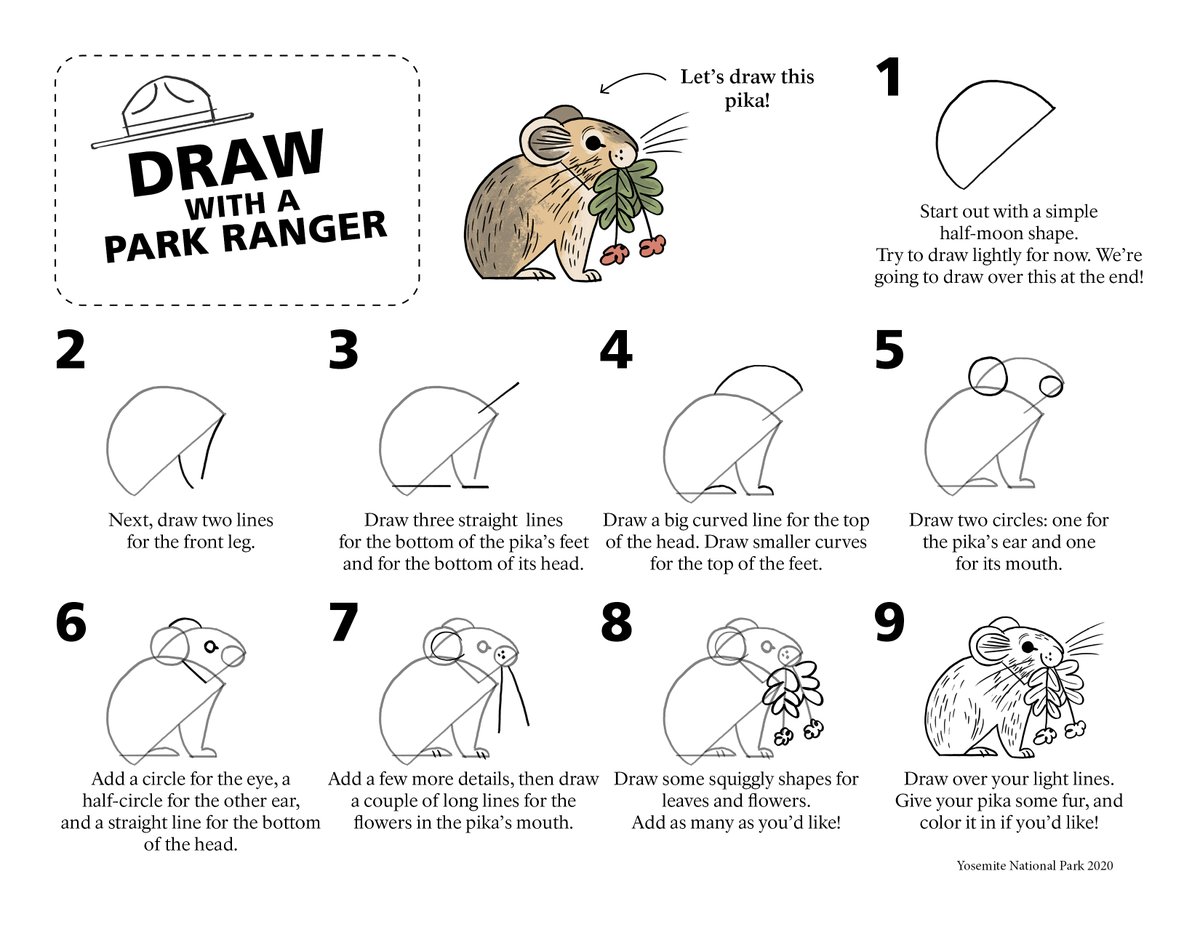 DRAW WITH A PARK RANGER

Let's draw this pika!

1

Start out with a simple half-moon shape. Try to draw lightly for now. We're going to draw over this at the end!

2

Next, draw two lines for the front leg.

3

Draw three straight lines for the bottom of the pika's feet and for the bottom of its head.

4

Draw a big curved line for the top of the head. Draw smaller curves for the top of the feet.

5

Draw two circles: one for the pika's ear and one for its mouth.

6

Add a circle for the eye, a half-circle for the other ear, and a straight line for the bottom of the head.

7

Add a few more details, then draw a couple of long lines for the flowers in the pika's mouth.

8

Draw some squiggly shapes for leaves and flowers. Add as many as you'd like!

9

Draw over your light lines. Give your pika some fur, and color it in if you'd like!

Yosemite National Park 2020