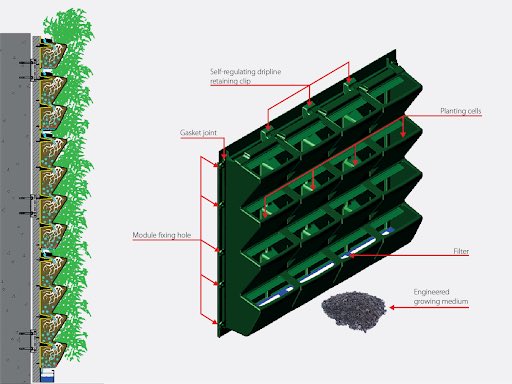 Self-regulating dripline retaining clip

Planting cells

Gasket joint

Module fixing hole

Filter

Engineered growing medium