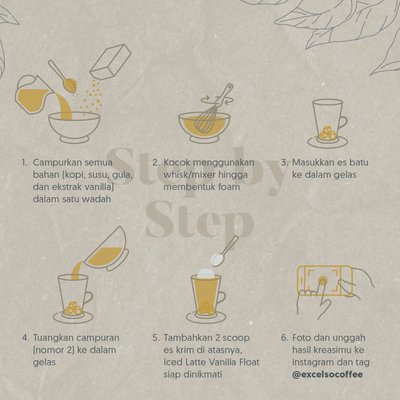 Step by Step

1. Campurkan semua bahan (kopi, susu, gula, dan ekstrak vanilla) dalam satu wadah

2. Kocok menggunakan whisk/mixer hingga membentuk foam

3. Masukkan es batu ke dalam gelas

4. Tuangkan campuran (nomor 2) ke dalam gelas

5. Tambahkan 2 scoop es krim di atasnya, Iced Latte Vanilla Float siap dinikmati

6. Foto dan unggah hasil kreasimu ke instagram dan tag @excelsocoffee