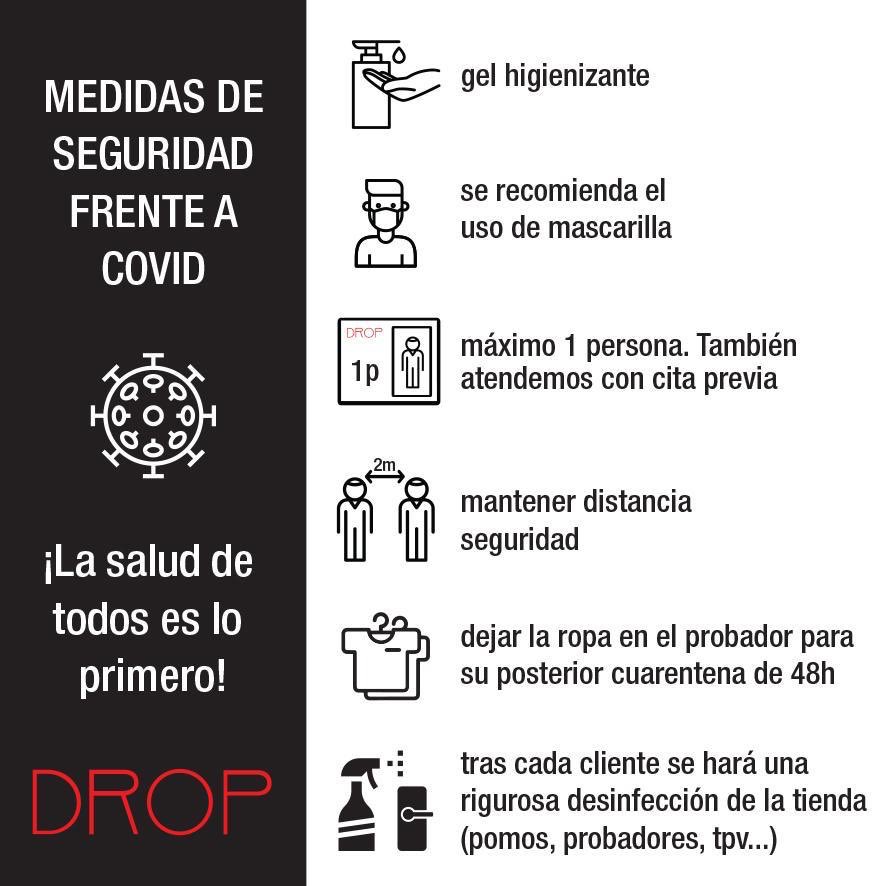 MEDIDAS DE SEGURIDAD FRENTE A COVID

¡La salud de todos es lo primero!

DROP

gel higienizante

se recomienda el uso de mascarilla

DROP
1p

máximo 1 persona. También atendemos con cita previa

2m

mantener distancia seguridad

dejar la ropa en el probador para su posterior cuarentena de 48h

tras cada cliente se hará una rigurosa desinfección de la tienda (pomos, probadores, tpv...)