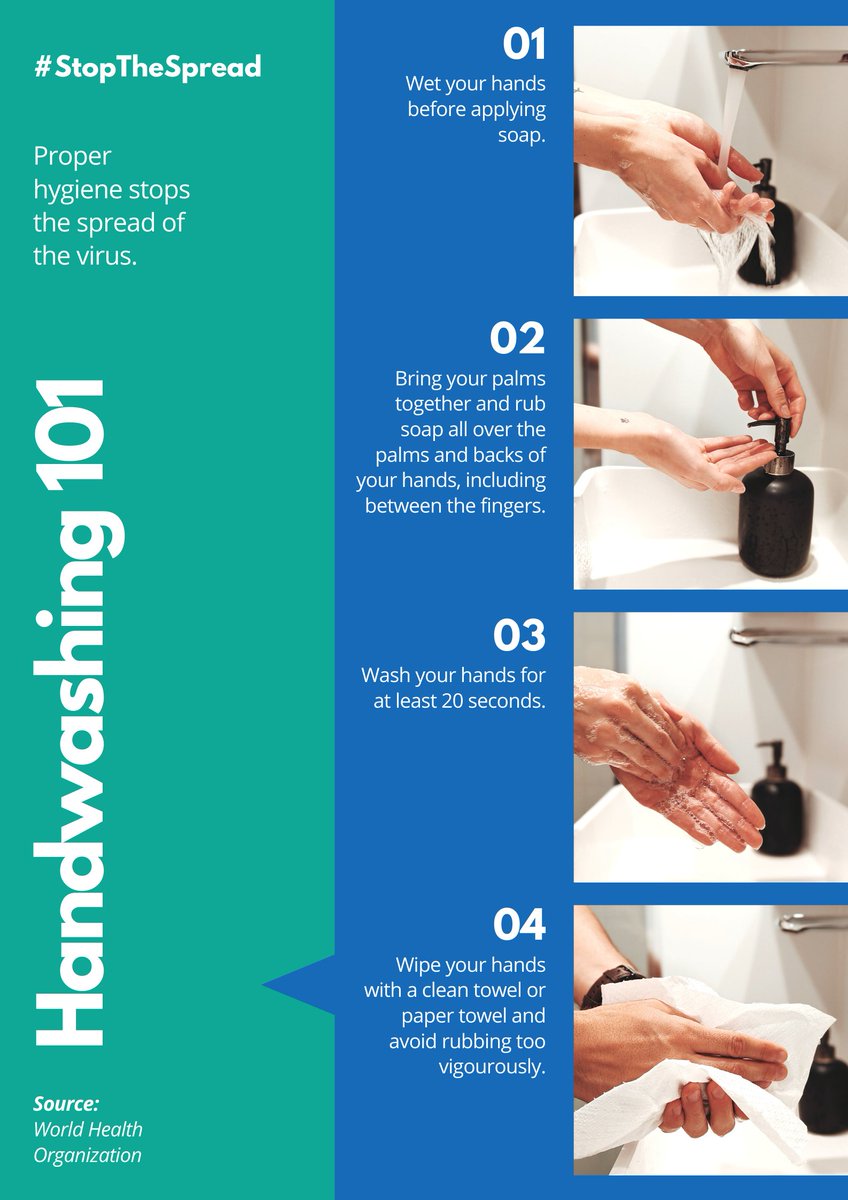 #StopTheSpread

Proper hygiene stops the spread of the virus.

Handwashing 101

Source:
World Health Organization

01
Wet your hands before applying soap.

02
Bring your palms together and rub soap all over the palms and backs of your hands, including between the fingers.

03
Wash your hands for at least 20 seconds.

04
Wipe your hands with a clean towel or paper towel and avoid rubbing too vigourously.