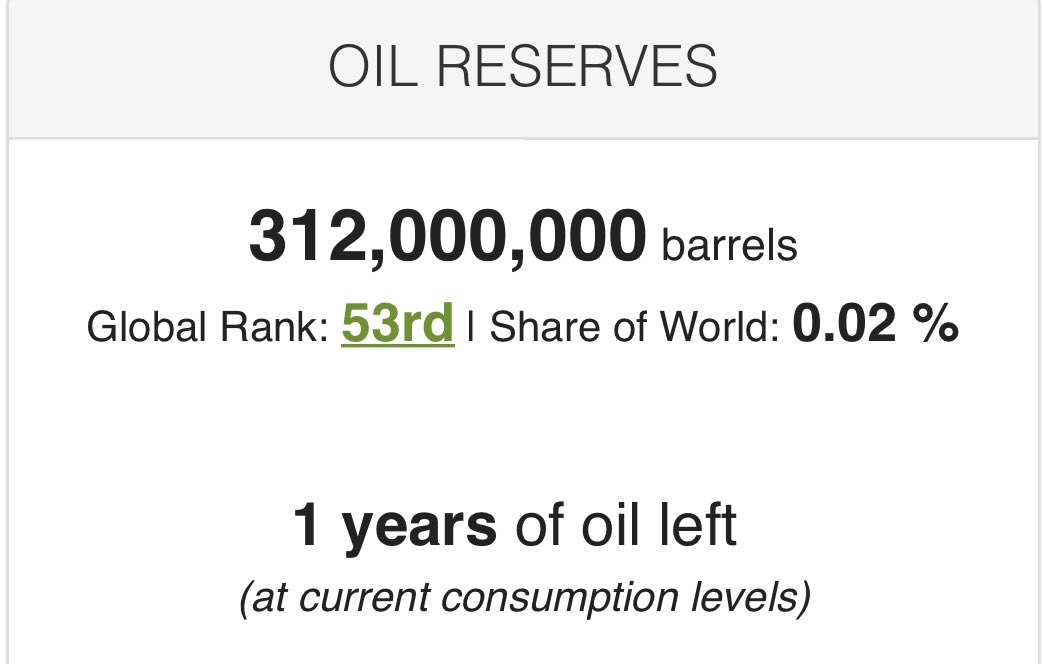 OIL RESERVES

312,000,000 barrels

Global Rank: 53rd | Share of World: 0.02 %

1 years of oil left

(at current consumption levels)