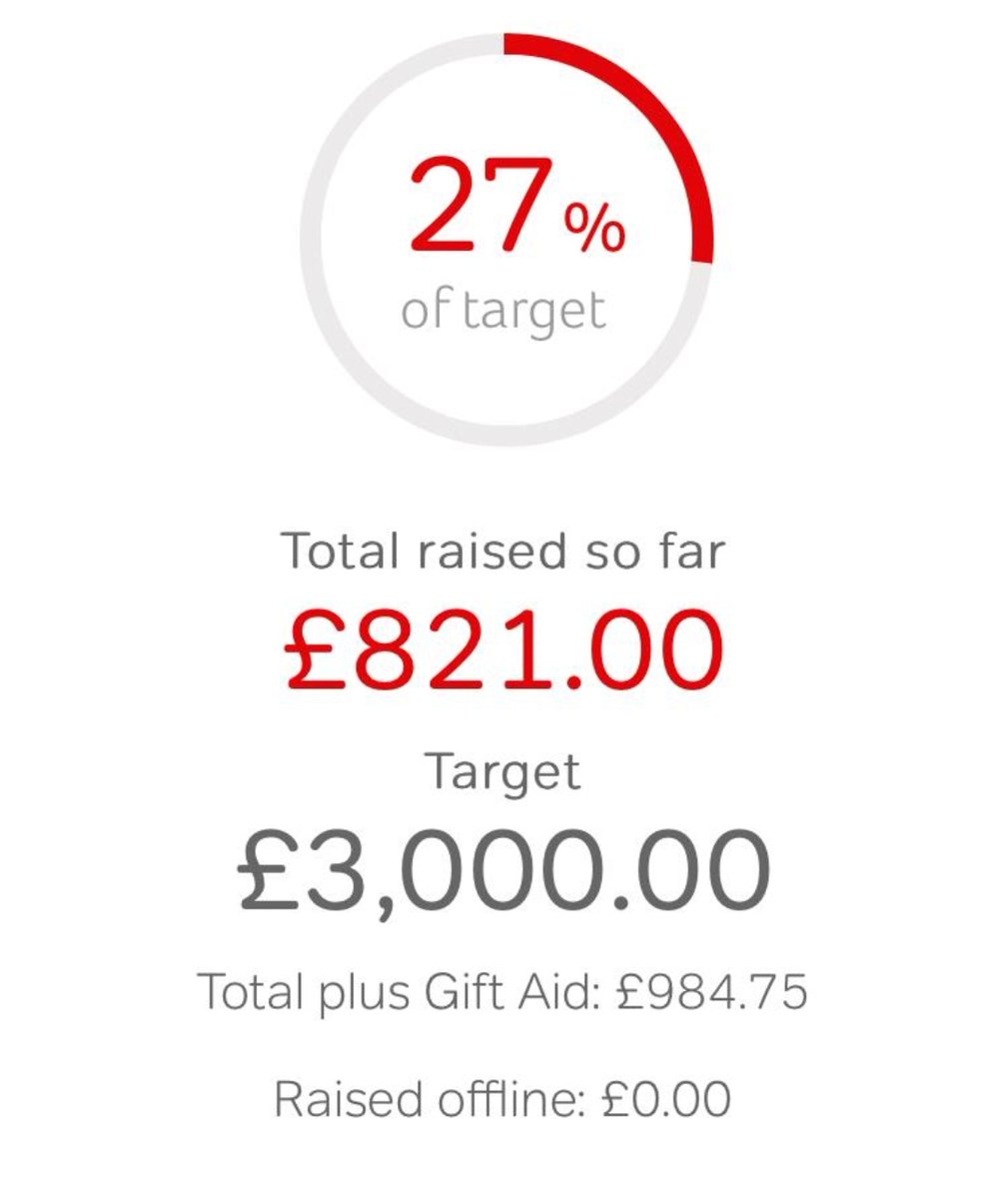 27 %
of target

Total raised so far
£821.00

Target
£3,000.00

Total plus Gift Aid: £984.75

Raised offline: £0.00