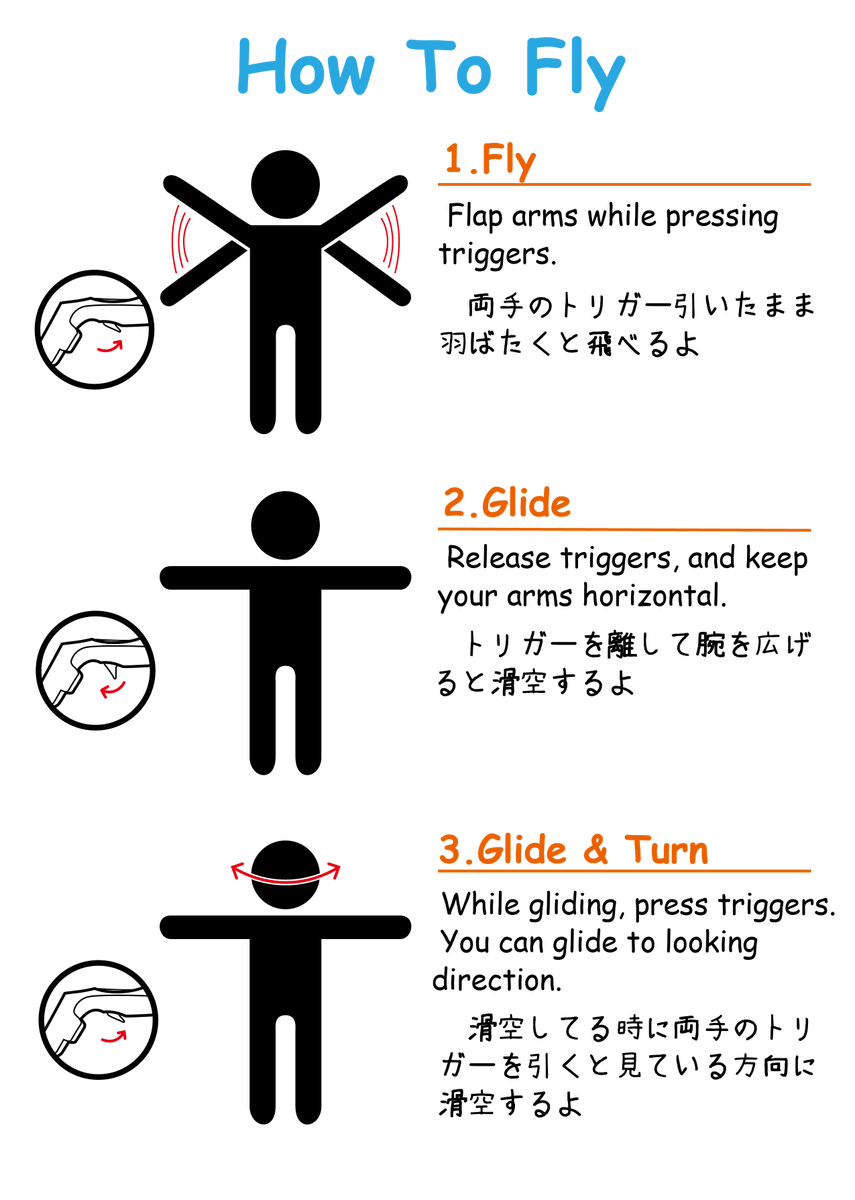 How To Fly

1.Fly

Flap arms while pressing triggers.

両手のトリガー引いたまま羽ばたくと飛べるよ

2.Glide

Release triggers, and keep your arms horizontal.

トリガーを離して腕を広げると滑空するよ

3.Glide & Turn

While gliding, press triggers. You can glide to looking direction.

滑空してる時に両手のトリガーを引くと見ている方向に滑空するよ