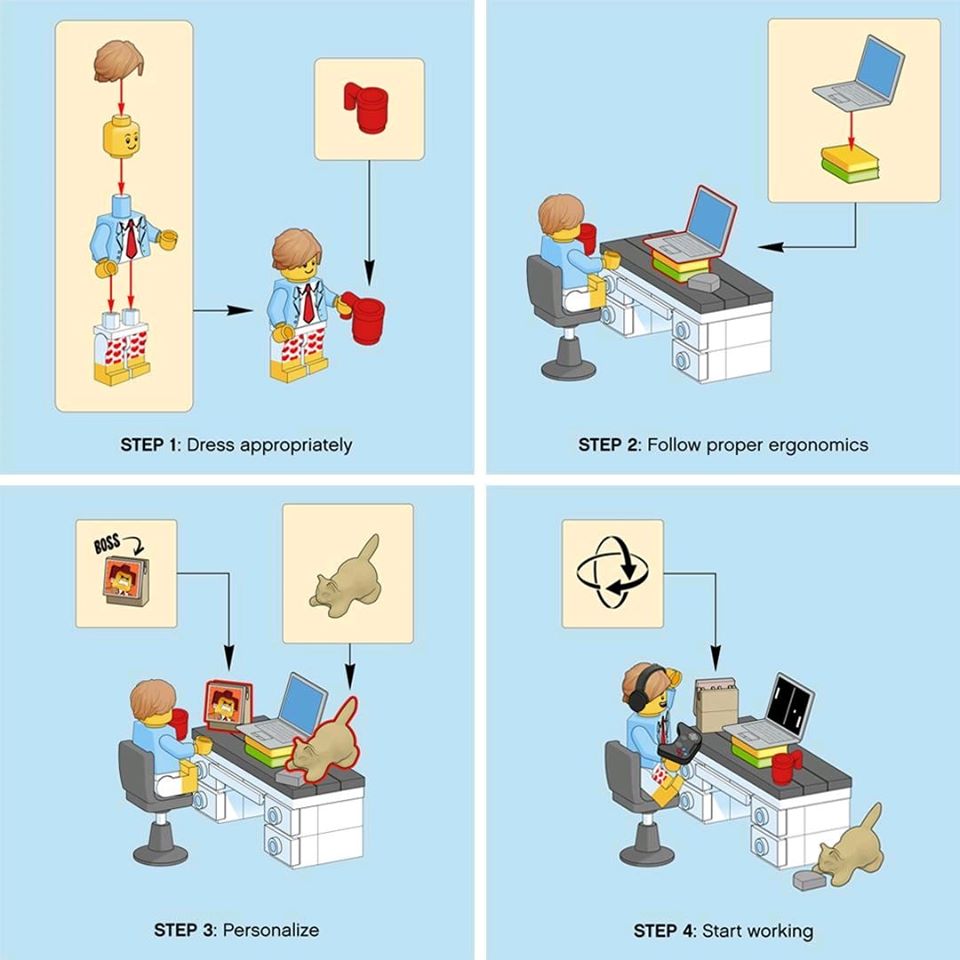 STEP 1: Dress appropriately

STEP 2: Follow proper ergonomics

BOSS

STEP 3: Personalize

STEP 4: Start working