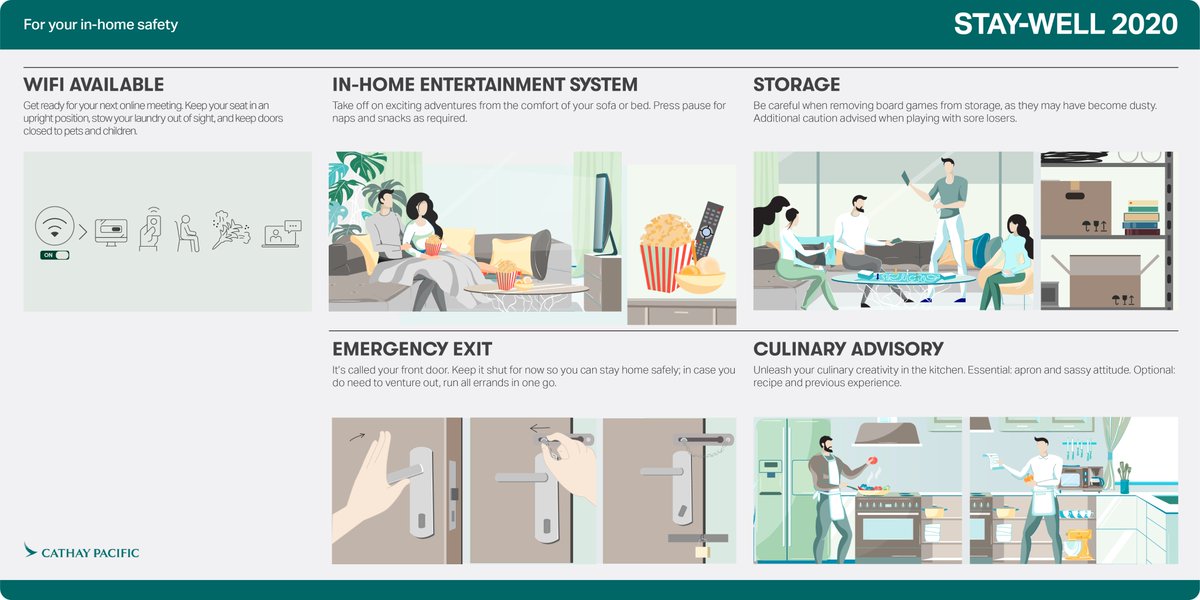 For your in-home safety

STAY-WELL 2020

WIFI AVAILABLE
Get ready for your next online meeting. Keep your seat in an upright position, stow your laundry out of sight, and keep doors closed to pets and children.

ON

IN-HOME ENTERTAINMENT SYSTEM
Take off on exciting adventures from the comfort of your sofa or bed. Press pause for naps and snacks as required.

STORAGE
Be careful when removing board games from storage, as they may have become dusty. Additional caution advised when playing with sore losers.

EMERGENCY EXIT
It's called your front door. Keep it shut for now so you can stay home safely; in case you do need to venture out, run all errands in one go.

CULINARY ADVISORY
Unleash your culinary creativity in the kitchen. Essential: apron and sassy attitude. Optional: recipe and previous experience.

CATHAY PACIFIC