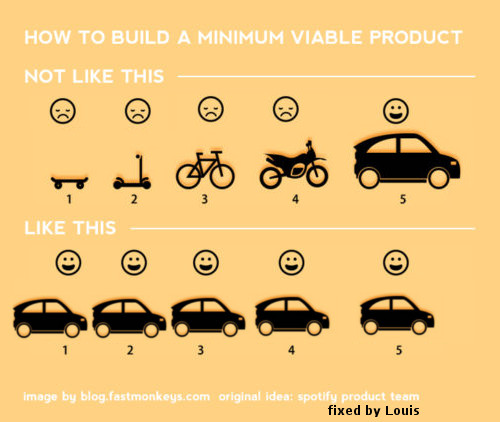 HOW TO BUILD A MINIMUM VIABLE PRODUCT

NOT LIKE THIS

1 2 3 4 5

LIKE THIS

1 2 3 4 5

image by blog.fastmonkeys.com original idea: spotify product team

fixed by Louis