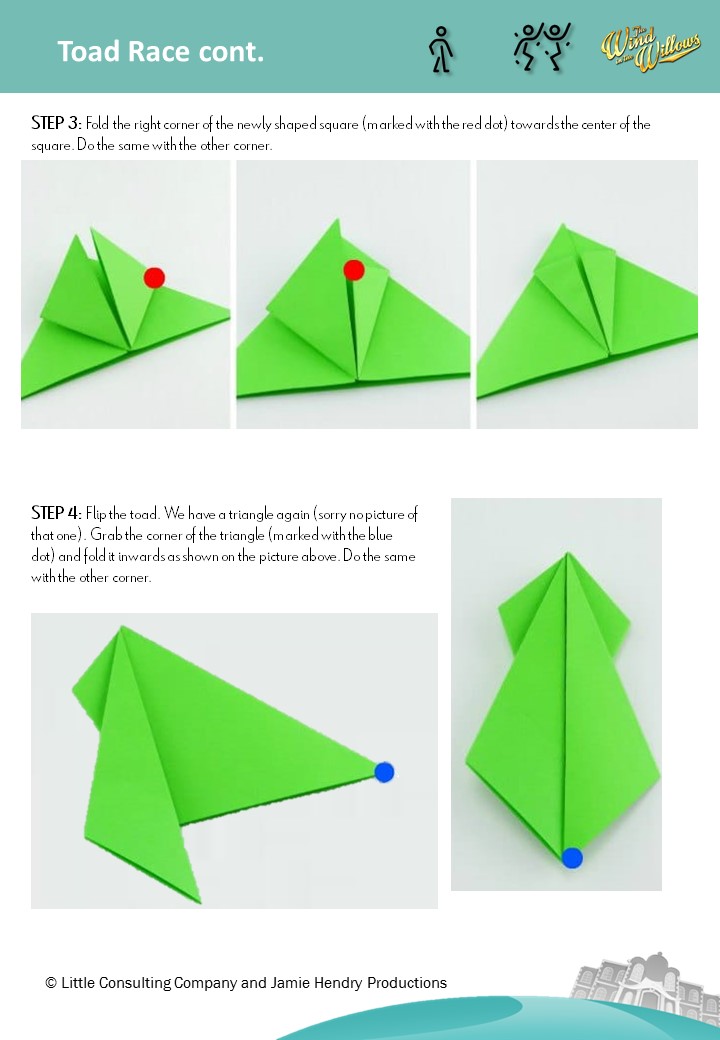 Toad Race cont.

The Wind in the Willows

STEP 3: Fold the right corner of the newly shaped square (marked with the red dot) towards the center of the square. Do the same with the other corner.

STEP 4: Flip the toad. We have a triangle again (sorry no picture of that one). Grab the corner of the triangle (marked with the blue dot) and fold it inwards as shown on the picture above. Do the same with the other corner.

© Little Consulting Company and Jamie Hendry Productions