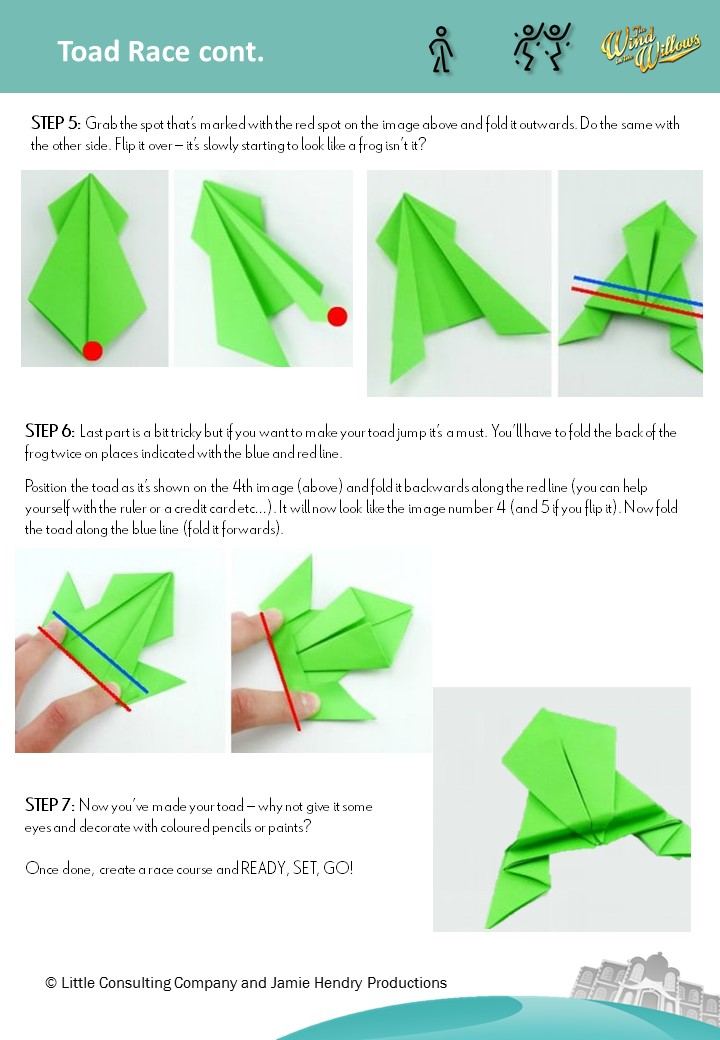 Toad Race cont.

The Wind in the Willows

STEP 5: Grab the spot that's marked with the red spot on the image above and fold it outwards. Do the same with the other side. Flip it over – it's slowly starting to look like a frog isn't it?

STEP 6: Last part is a bit tricky but if you want to make your toad jump it's a must. You'll have to fold the back of the frog twice on places indicated with the blue and red line.

Position the toad as it's shown on the 4th image (above) and fold it backwards along the red line (you can help yourself with the ruler or a credit card etc…). It will now look like the image number 4 (and 5 if you flip it). Now fold the toad along the blue line (fold it forwards).

STEP 7: Now you've made your toad – why not give it some eyes and decorate with coloured pencils or paints?

Once done, create a race course and READY, SET, GO!

© Little Consulting Company and Jamie Hendry Productions