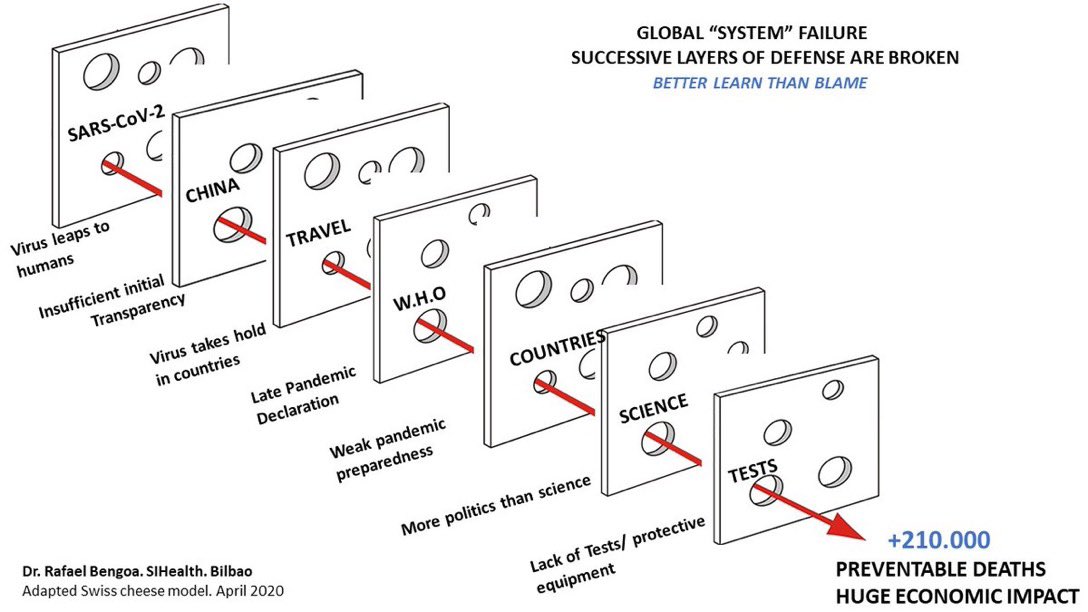 GLOBAL "SYSTEM" FAILURE
SUCCESSIVE LAYERS OF DEFENSE ARE BROKEN
BETTER LEARN THAN BLAME

SARS-CoV-2

Virus leaps to humans

CHINA

Insufficient initial Transparency

TRAVEL

Virus takes hold in countries

W.H.O

Late Pandemic Declaration

COUNTRIES

Weak pandemic preparedness

SCIENCE

More politics than science

TESTS

Lack of Tests/ protective equipment

+210.000
PREVENTABLE DEATHS
HUGE ECONOMIC IMPACT

Dr. Rafael Bengoa. SIHealth. Bilbao
Adapted Swiss cheese model. April 2020