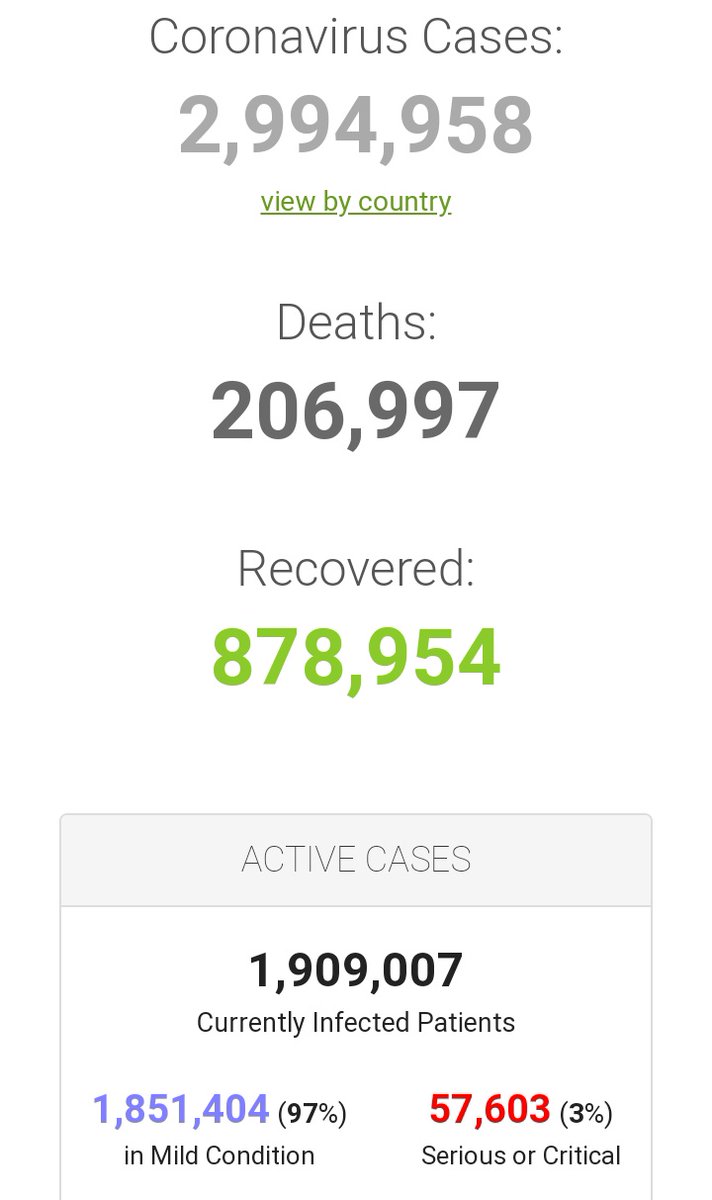 Coronavirus Cases:
2,994,958
view by country

Deaths:
206,997

Recovered:
878,954

ACTIVE CASES

1,909,007
Currently Infected Patients

1,851,404 (97%)
in Mild Condition

57,603 (3%)
Serious or Critical