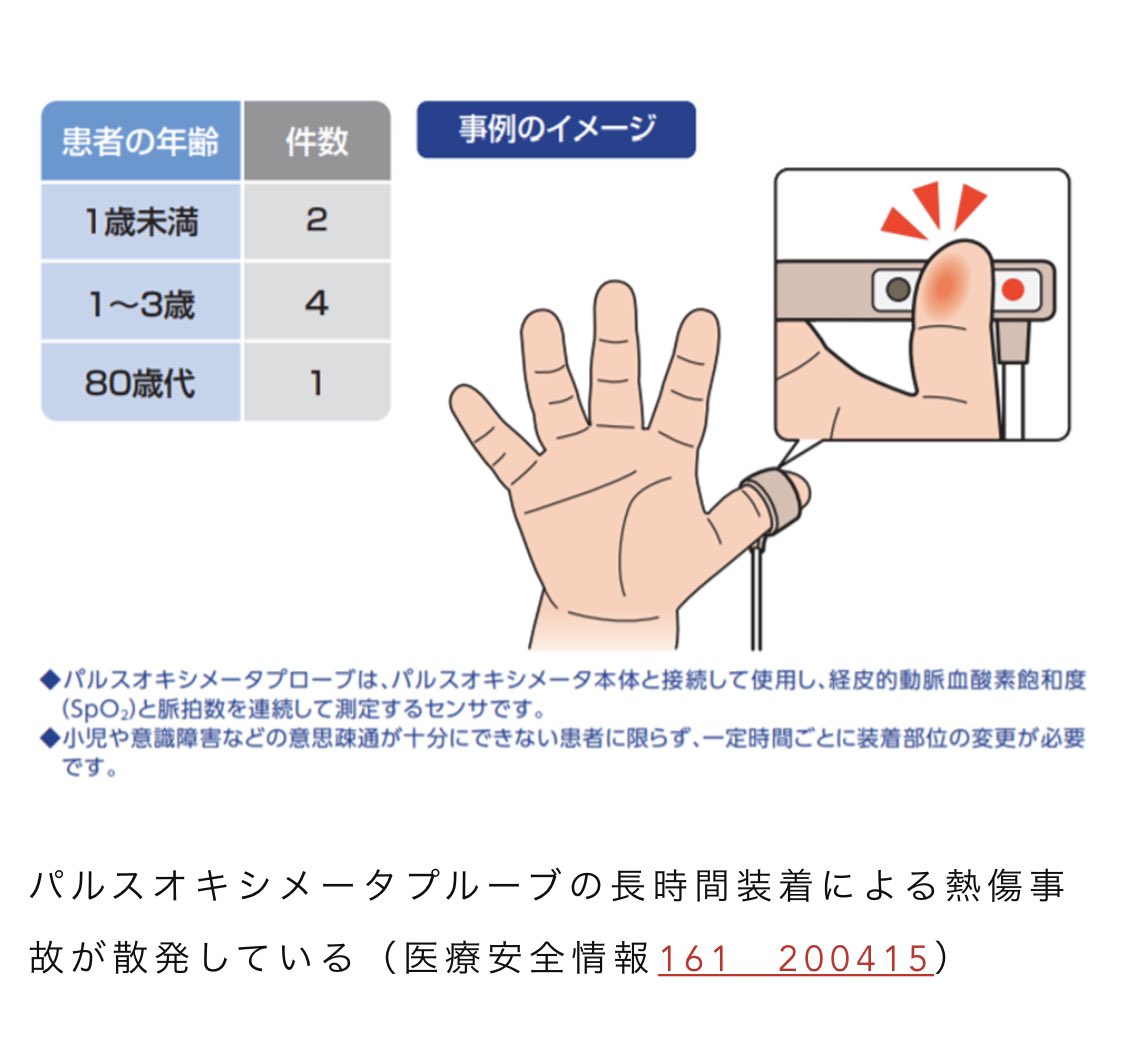 | 患者の年齢 | 件数 |
|---|---|
| 1歳未満 | 2 |
| 1～3歳 | 4 |
| 80歳代 | 1 |

事例のイメージ

◆パルスオキシメータプローブは、パルスオキシメータ本体と接続して使用し、経皮的動脈血酸素飽和度($SpO_2$)と脈拍数を連続して測定するセンサです。
◆小児や意識障害などの意思疎通が十分にできない患者に限らず、一定時間ごとに装着部位の変更が必要です。

パルスオキシメータプルーブの長時間装着による熱傷事故が散発している（医療安全情報161　200415）