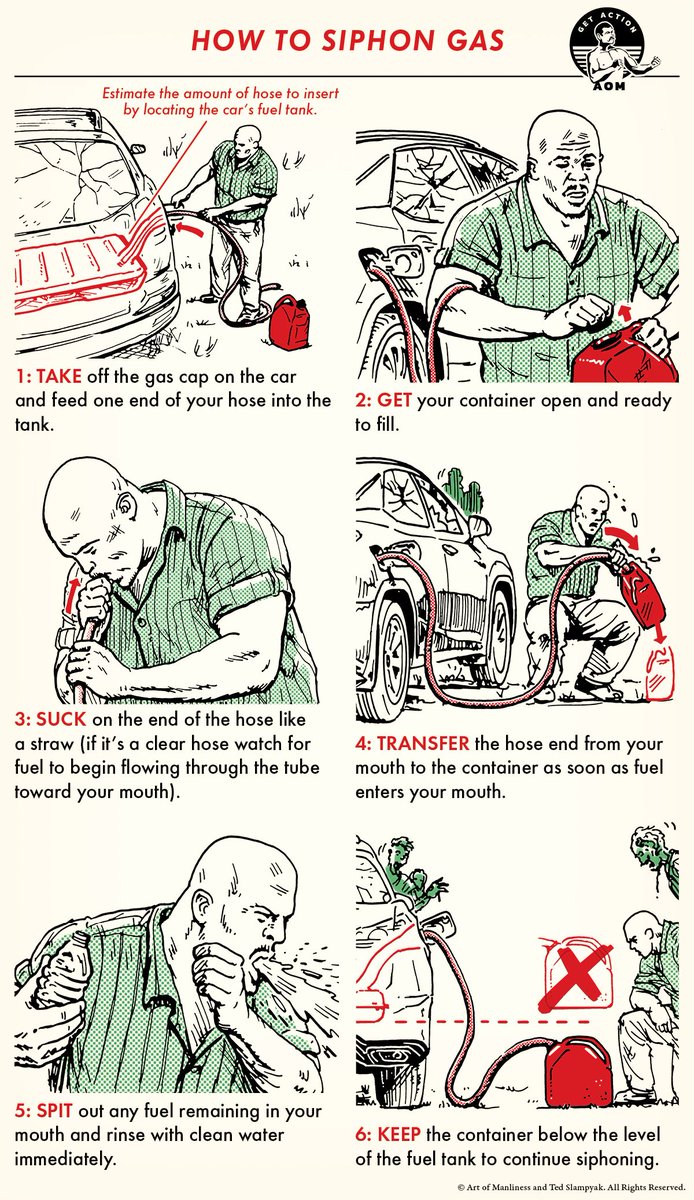 HOW TO SIPHON GAS

GET ACTION
AOM

Estimate the amount of hose to insert by locating the car's fuel tank.

1: TAKE off the gas cap on the car and feed one end of your hose into the tank.

2: GET your container open and ready to fill.

3: SUCK on the end of the hose like a straw (if it's a clear hose watch for fuel to begin flowing through the tube toward your mouth).

4: TRANSFER the hose end from your mouth to the container as soon as fuel enters your mouth.

5: SPIT out any fuel remaining in your mouth and rinse with clean water immediately.

6: KEEP the container below the level of the fuel tank to continue siphoning.

© Art of Manliness and Ted Slampyak. All Rights Reserved.