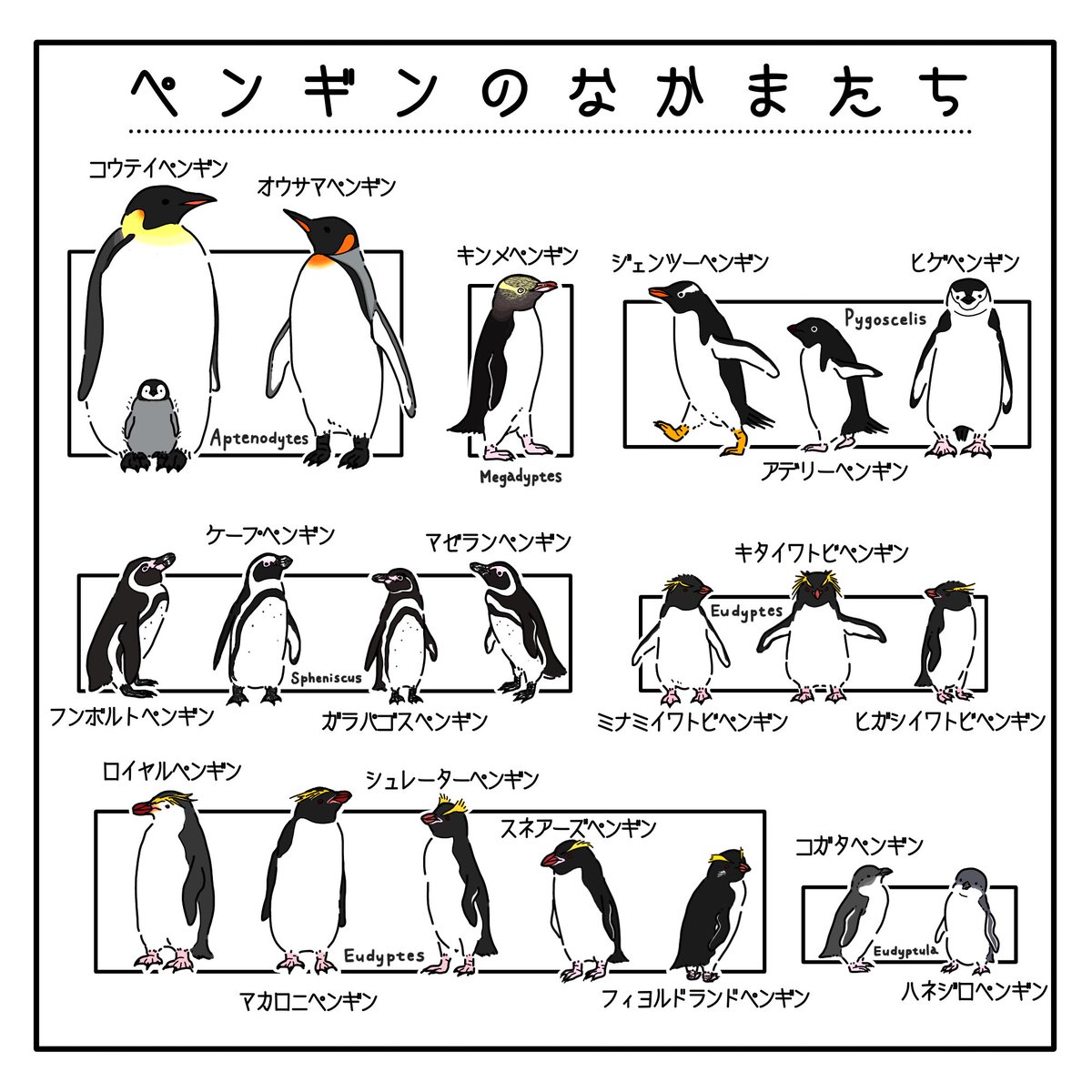 ペンギンのなかまたち

コウテイペンギン
オウサマペンギン
Aptenodytes

キンメペンギン
Megadyptes

ジェンツーペンギン
ヒゲペンギン
Pygoscelis
アデリーペンギン

ケープペンギン
マゼランペンギン
Spheniscus
フンボルトペンギン
ガラパゴスペンギン

キタイワトビペンギン
Eudyptes
ミナミイワトビペンギン
ヒガシイワトビペンギン

ロイヤルペンギン
シュレーターペンギン
スネアーズペンギン
Eudyptes
マカロニペンギン
フィヨルドランドペンギン

コガタペンギン
Eudyptula
ハネジロペンギン