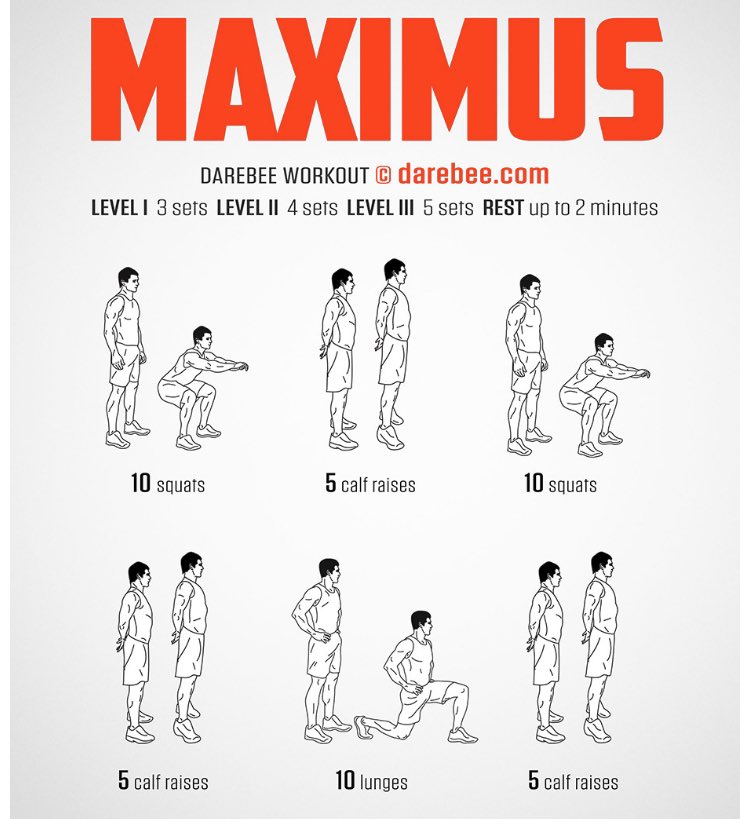 MAXIMUS

DAREBEE WORKOUT © darebee.com

LEVEL I 3 sets LEVEL II 4 sets LEVEL III 5 sets REST up to 2 minutes

10 squats

5 calf raises

10 squats

5 calf raises

10 lunges

5 calf raises