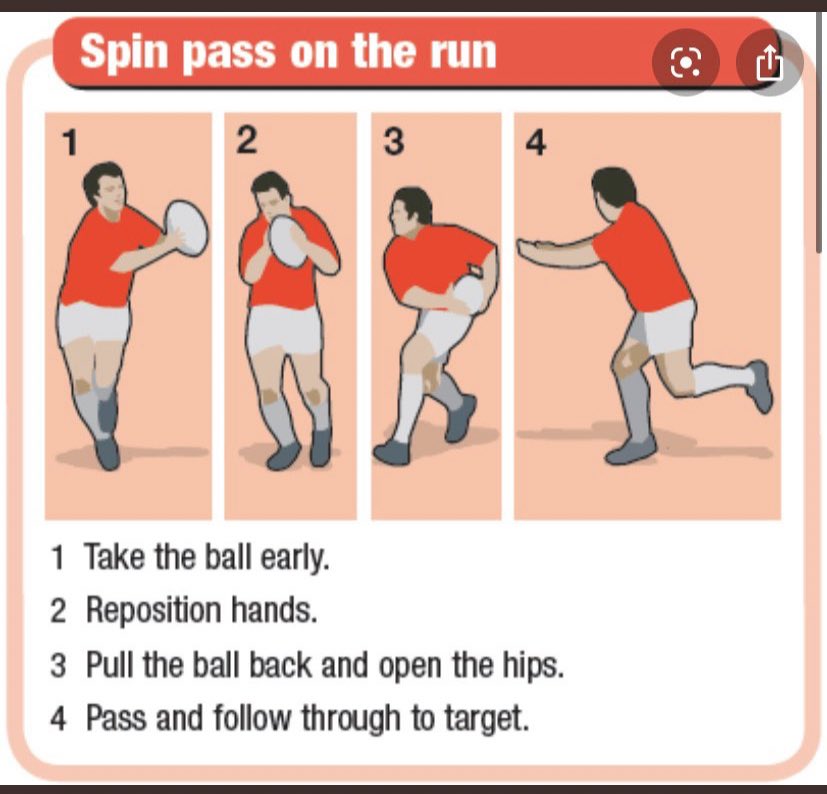 Spin pass on the run

1

2

3

4

1 Take the ball early.
2 Reposition hands.
3 Pull the ball back and open the hips.
4 Pass and follow through to target.