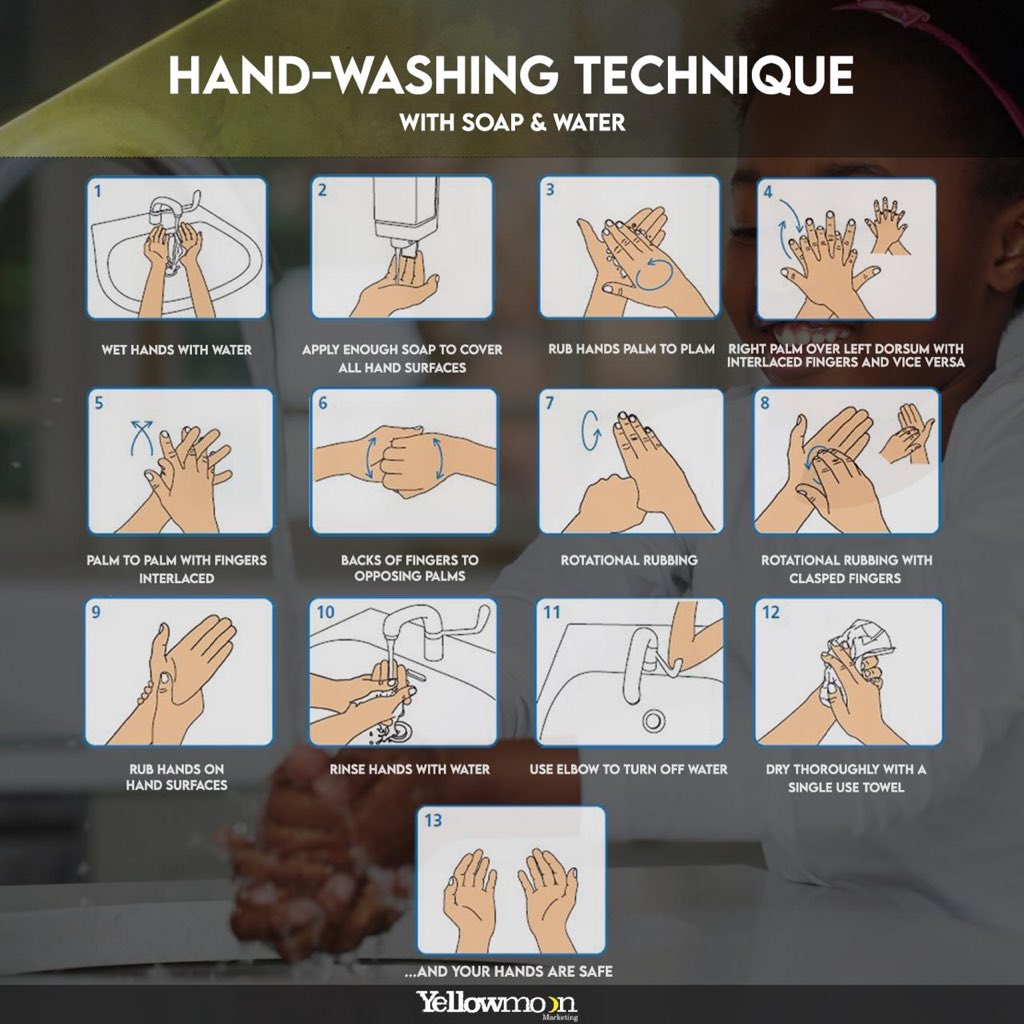 HAND-WASHING TECHNIQUE
WITH SOAP & WATER

1
WET HANDS WITH WATER

2
APPLY ENOUGH SOAP TO COVER ALL HAND SURFACES

3
RUB HANDS PALM TO PLAM

4
RIGHT PALM OVER LEFT DORSUM WITH INTERLACED FINGERS AND VICE VERSA

5
PALM TO PALM WITH FINGERS INTERLACED

6
BACKS OF FINGERS TO OPPOSING PALMS

7
ROTATIONAL RUBBING

8
ROTATIONAL RUBBING WITH CLASPED FINGERS

9
RUB HANDS ON HAND SURFACES

10
RINSE HANDS WITH WATER

11
USE ELBOW TO TURN OFF WATER

12
DRY THOROUGHLY WITH A SINGLE USE TOWEL

13
...AND YOUR HANDS ARE SAFE

Yellowmoon
Marketing