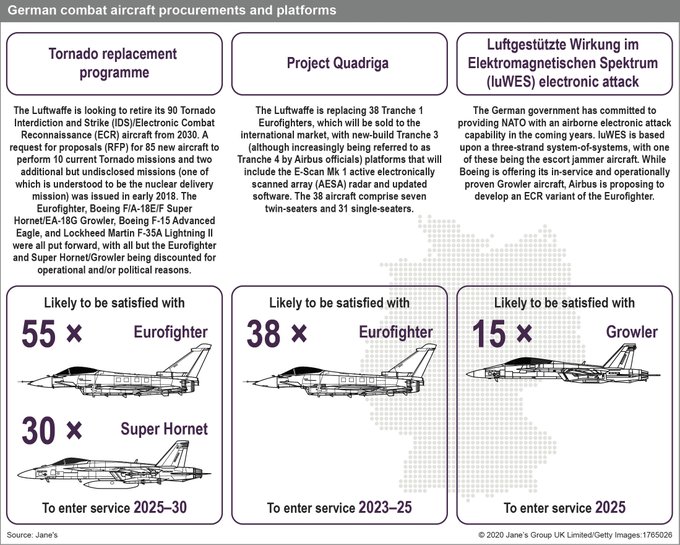 German combat aircraft procurements and platforms

Tornado replacement programme

The Luftwaffe is looking to retire its 90 Tornado Interdiction and Strike (IDS)/Electronic Combat Reconnaissance (ECR) aircraft from 2030. A request for proposals (RFP) for 85 new aircraft to perform 10 current Tornado missions and two additional but undisclosed missions (one of which is understood to be the nuclear delivery mission) was issued in early 2018. The Eurofighter, Boeing F/A-18E/F Super Hornet/EA-18G Growler, Boeing F-15 Advanced Eagle, and Lockheed Martin F-35A Lightning II were all put forward, with all but the Eurofighter and Super Hornet/Growler being discounted for operational and/or political reasons.

Likely to be satisfied with

55 × Eurofighter

30 × Super Hornet

To enter service 2025–30

Project Quadriga

The Luftwaffe is replacing 38 Tranche 1 Eurofighters, which will be sold to the international market, with new-build Tranche 3 (although increasingly being referred to as Tranche 4 by Airbus officials) platforms that will include the E-Scan Mk 1 active electronically scanned array (AESA) radar and updated software. The 38 aircraft comprise seven twin-seaters and 31 single-seaters.

Likely to be satisfied with

38 × Eurofighter

To enter service 2023–25

Luftgestützte Wirkung im Elektromagnetischen Spektrum (luWES) electronic attack

The German government has committed to providing NATO with an airborne electronic attack capability in the coming years. luWES is based upon a three-strand system-of-systems, with one of these being the escort jammer aircraft. While Boeing is offering its in-service and operationally proven Growler aircraft, Airbus is proposing to develop an ECR variant of the Eurofighter.

Likely to be satisfied with

15 × Growler

To enter service 2025

Source: Jane's

© 2020 Jane's Group UK Limited/Getty Images:1765026