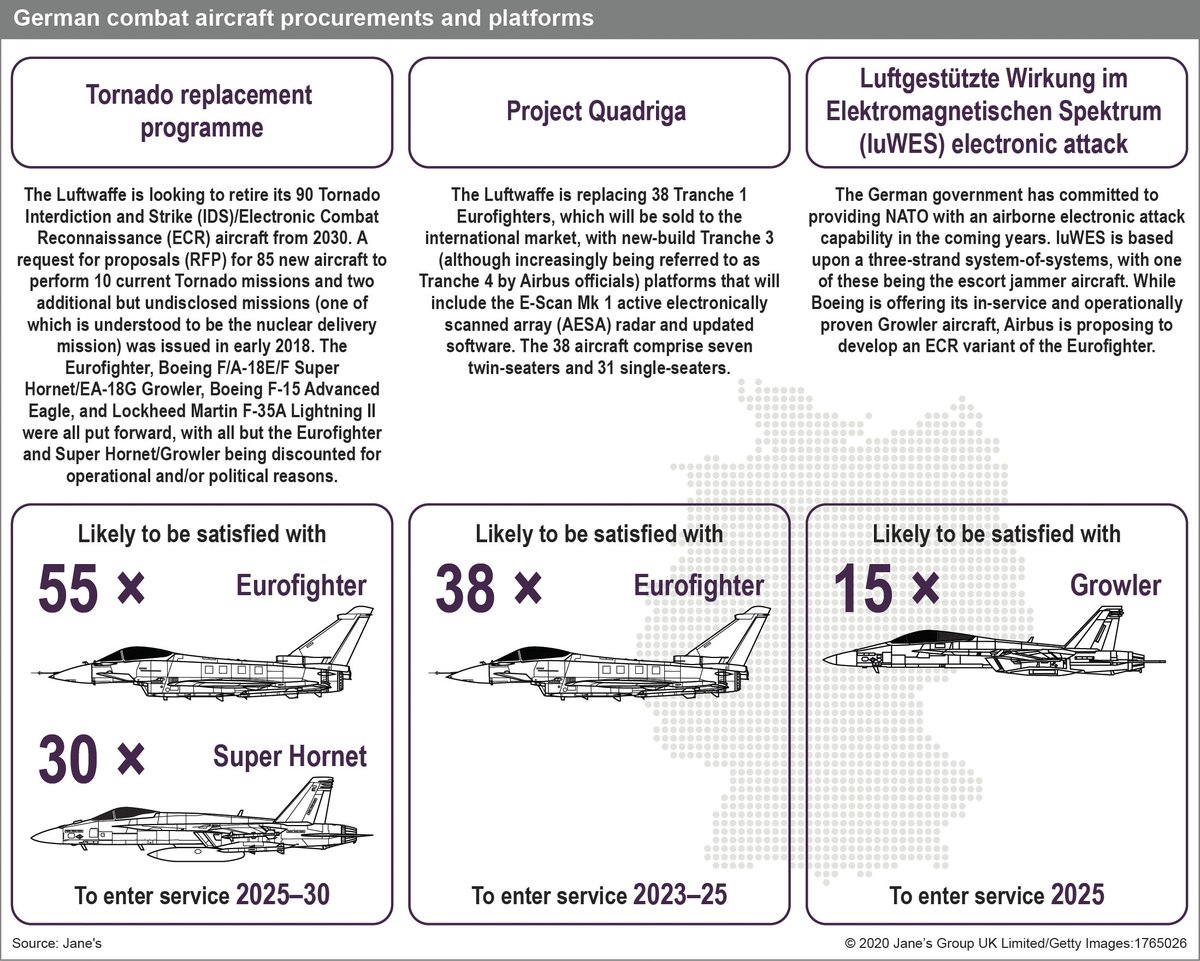 German combat aircraft procurements and platforms

Tornado replacement programme

The Luftwaffe is looking to retire its 90 Tornado Interdiction and Strike (IDS)/Electronic Combat Reconnaissance (ECR) aircraft from 2030. A request for proposals (RFP) for 85 new aircraft to perform 10 current Tornado missions and two additional but undisclosed missions (one of which is understood to be the nuclear delivery mission) was issued in early 2018. The Eurofighter, Boeing F/A-18E/F Super Hornet/EA-18G Growler, Boeing F-15 Advanced Eagle, and Lockheed Martin F-35A Lightning II were all put forward, with all but the Eurofighter and Super Hornet/Growler being discounted for operational and/or political reasons.

Likely to be satisfied with

55 × Eurofighter

30 × Super Hornet

To enter service 2025–30

Project Quadriga

The Luftwaffe is replacing 38 Tranche 1 Eurofighters, which will be sold to the international market, with new-build Tranche 3 (although increasingly being referred to as Tranche 4 by Airbus officials) platforms that will include the E-Scan Mk 1 active electronically scanned array (AESA) radar and updated software. The 38 aircraft comprise seven twin-seaters and 31 single-seaters.

Likely to be satisfied with

38 × Eurofighter

To enter service 2023–25

Luftgestützte Wirkung im Elektromagnetischen Spektrum (luWES) electronic attack

The German government has committed to providing NATO with an airborne electronic attack capability in the coming years. luWES is based upon a three-strand system-of-systems, with one of these being the escort jammer aircraft. While Boeing is offering its in-service and operationally proven Growler aircraft, Airbus is proposing to develop an ECR variant of the Eurofighter.

Likely to be satisfied with

15 × Growler

To enter service 2025

Source: Jane's

© 2020 Jane's Group UK Limited/Getty Images:1765026