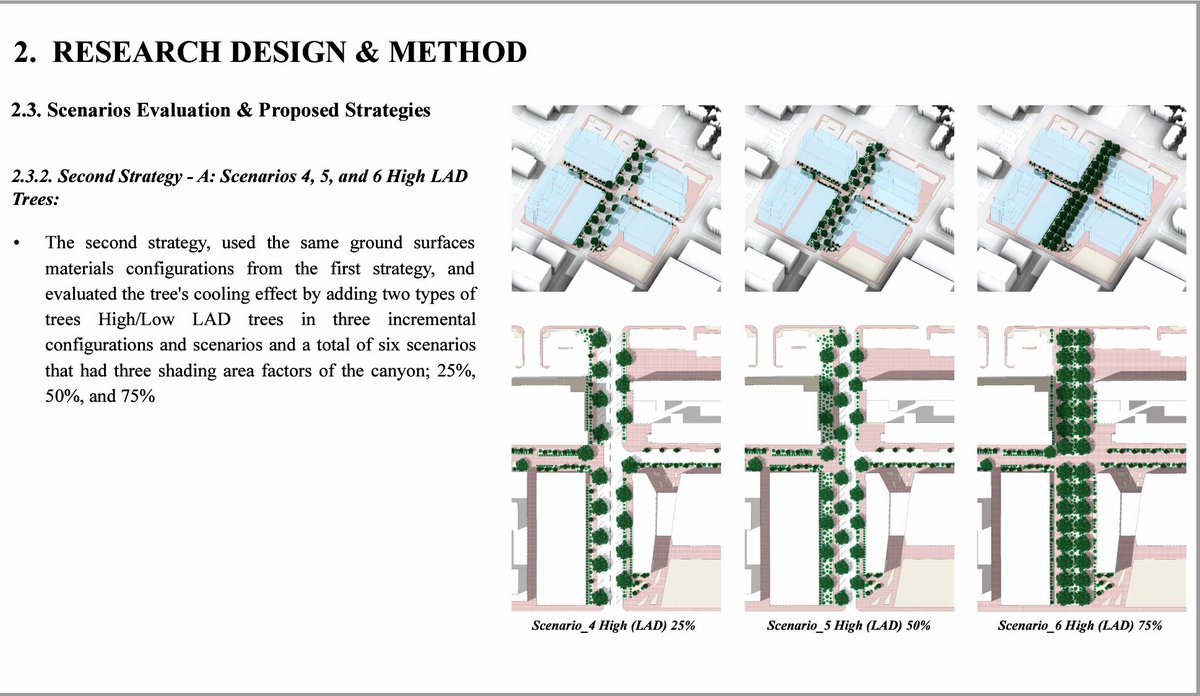 2. RESEARCH DESIGN & METHOD

2.3. Scenarios Evaluation & Proposed Strategies

2.3.2. Second Strategy - A: Scenarios 4, 5, and 6 High LAD Trees:

• The second strategy, used the same ground surfaces materials configurations from the first strategy, and evaluated the tree's cooling effect by adding two types of trees High/Low LAD trees in three incremental configurations and scenarios and a total of six scenarios that had three shading area factors of the canyon; 25%, 50%, and 75%

Scenario_4 High (LAD) 25%

Scenario_5 High (LAD) 50%

Scenario_6 High (LAD) 75%