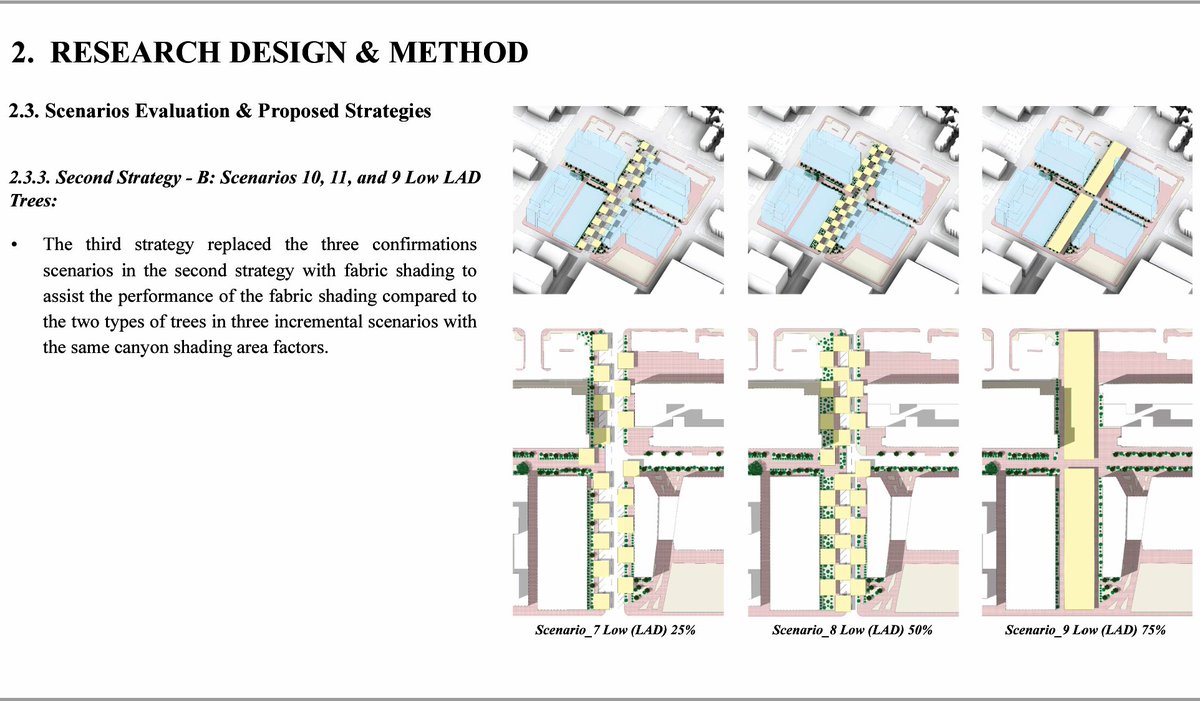 2. RESEARCH DESIGN & METHOD

2.3. Scenarios Evaluation & Proposed Strategies

2.3.3. Second Strategy - B: Scenarios 10, 11, and 9 Low LAD Trees:

• The third strategy replaced the three confirmations scenarios in the second strategy with fabric shading to assist the performance of the fabric shading compared to the two types of trees in three incremental scenarios with the same canyon shading area factors.

Scenario_7 Low (LAD) 25%

Scenario_8 Low (LAD) 50%

Scenario_9 Low (LAD) 75%