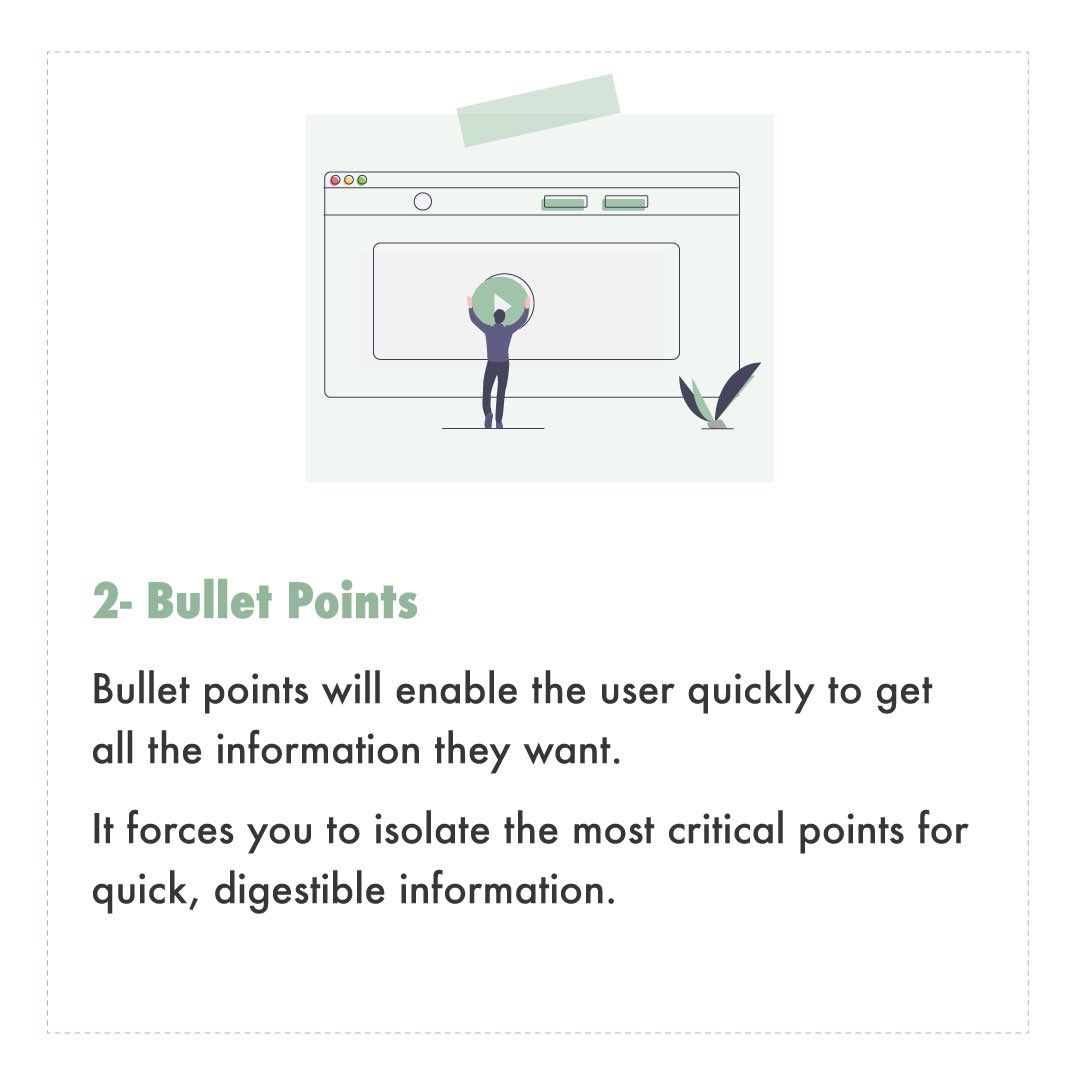 2- Bullet Points

Bullet points will enable the user quickly to get all the information they want.

It forces you to isolate the most critical points for quick, digestible information.