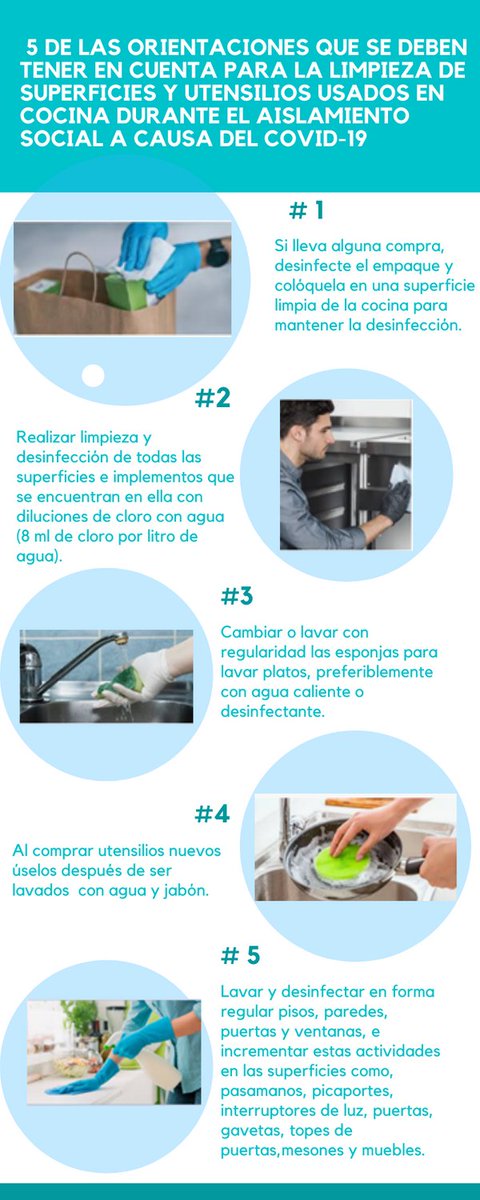 5 DE LAS ORIENTACIONES QUE SE DEBEN TENER EN CUENTA PARA LA LIMPIEZA DE SUPERFICIES Y UTENSILIOS USADOS EN COCINA DURANTE EL AISLAMIENTO SOCIAL A CAUSA DEL COVID-19

# 1

Si lleva alguna compra, desinfecte el empaque y colóquela en una superficie limpia de la cocina para mantener la desinfección.

#2

Realizar limpieza y desinfección de todas las superficies e implementos que se encuentran en ella con diluciones de cloro con agua (8 ml de cloro por litro de agua).

#3

Cambiar o lavar con regularidad las esponjas para lavar platos, preferiblemente con agua caliente o desinfectante.

#4

Al comprar utensilios nuevos úselos después de ser lavados con agua y jabón.

# 5

Lavar y desinfectar en forma regular pisos, paredes, puertas y ventanas, e incrementar estas actividades en las superficies como, pasamanos, picaportes, interruptores de luz, puertas, gavetas, topes de puertas,mesones y muebles.