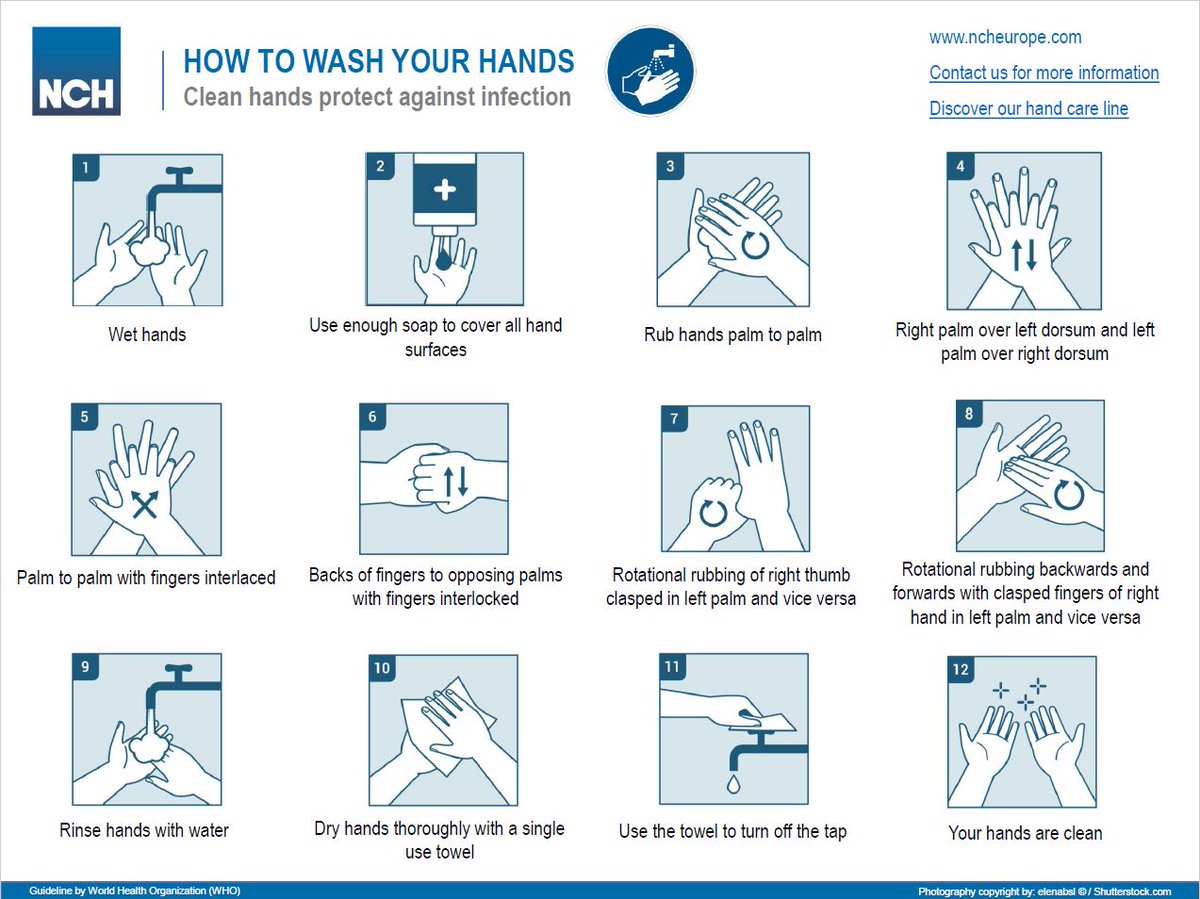 NCH

HOW TO WASH YOUR HANDS
Clean hands protect against infection

www.ncheurope.com
Contact us for more information
Discover our hand care line

1
Wet hands

2
Use enough soap to cover all hand surfaces

3
Rub hands palm to palm

4
Right palm over left dorsum and left palm over right dorsum

5
Palm to palm with fingers interlaced

6
Backs of fingers to opposing palms with fingers interlocked

7
Rotational rubbing of right thumb clasped in left palm and vice versa

8
Rotational rubbing backwards and forwards with clasped fingers of right hand in left palm and vice versa

9
Rinse hands with water

10
Dry hands thoroughly with a single use towel

11
Use the towel to turn off the tap

12
Your hands are clean

Guideline by World Health Organization (WHO)
Photography copyright by: elenabsl © / Shutterstock.com