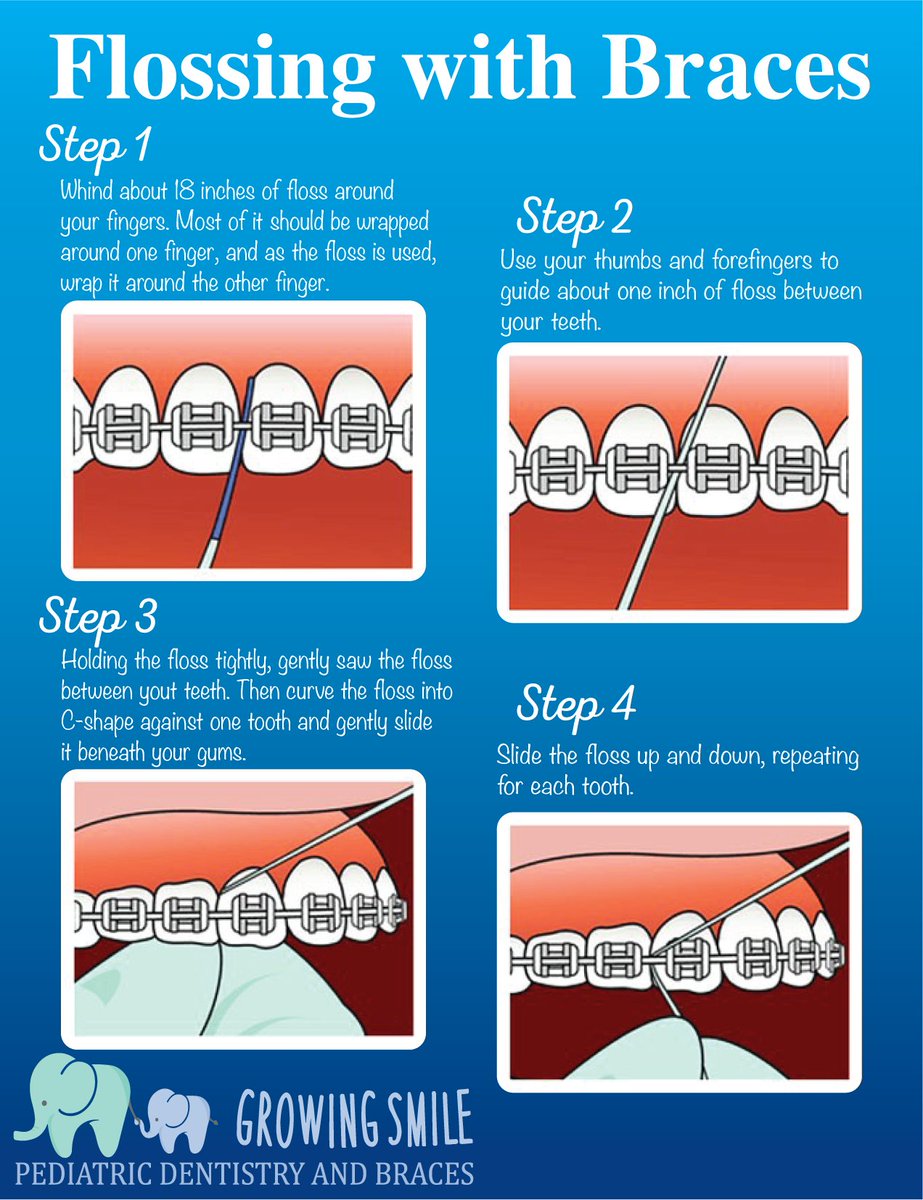 Flossing with Braces

Step 1
Whind about 18 inches of floss around your fingers. Most of it should be wrapped around one finger, and as the floss is used, wrap it around the other finger.

Step 2
Use your thumbs and forefingers to guide about one inch of floss between your teeth.

Step 3
Holding the floss tightly, gently saw the floss between yout teeth. Then curve the floss into C-shape against one tooth and gently slide it beneath your gums.

Step 4
Slide the floss up and down, repeating for each tooth.

GROWING SMILE
PEDIATRIC DENTISTRY AND BRACES