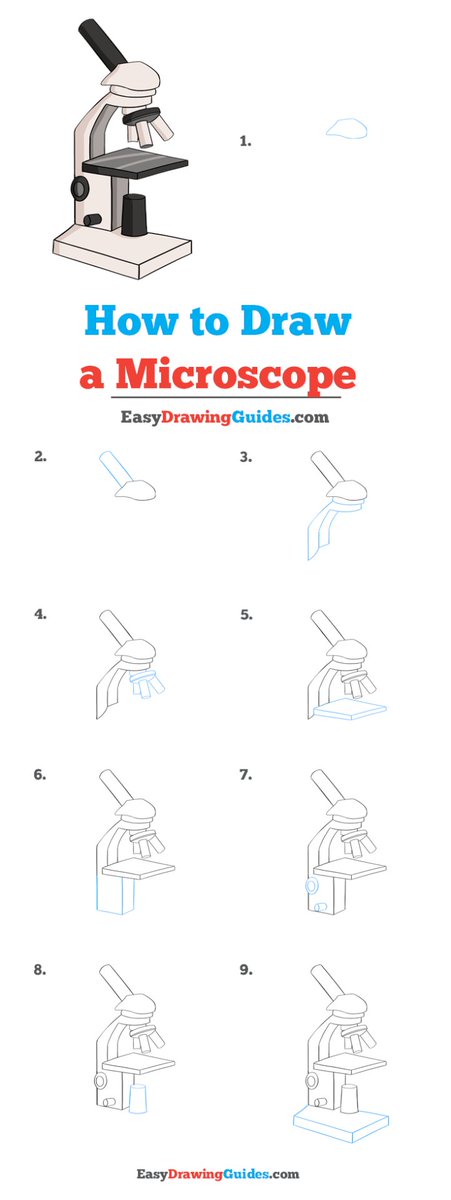 1.

How to Draw a Microscope

EasyDrawingGuides.com

2.

3.

4.

5.

6.

7.

8.

9.

EasyDrawingGuides.com