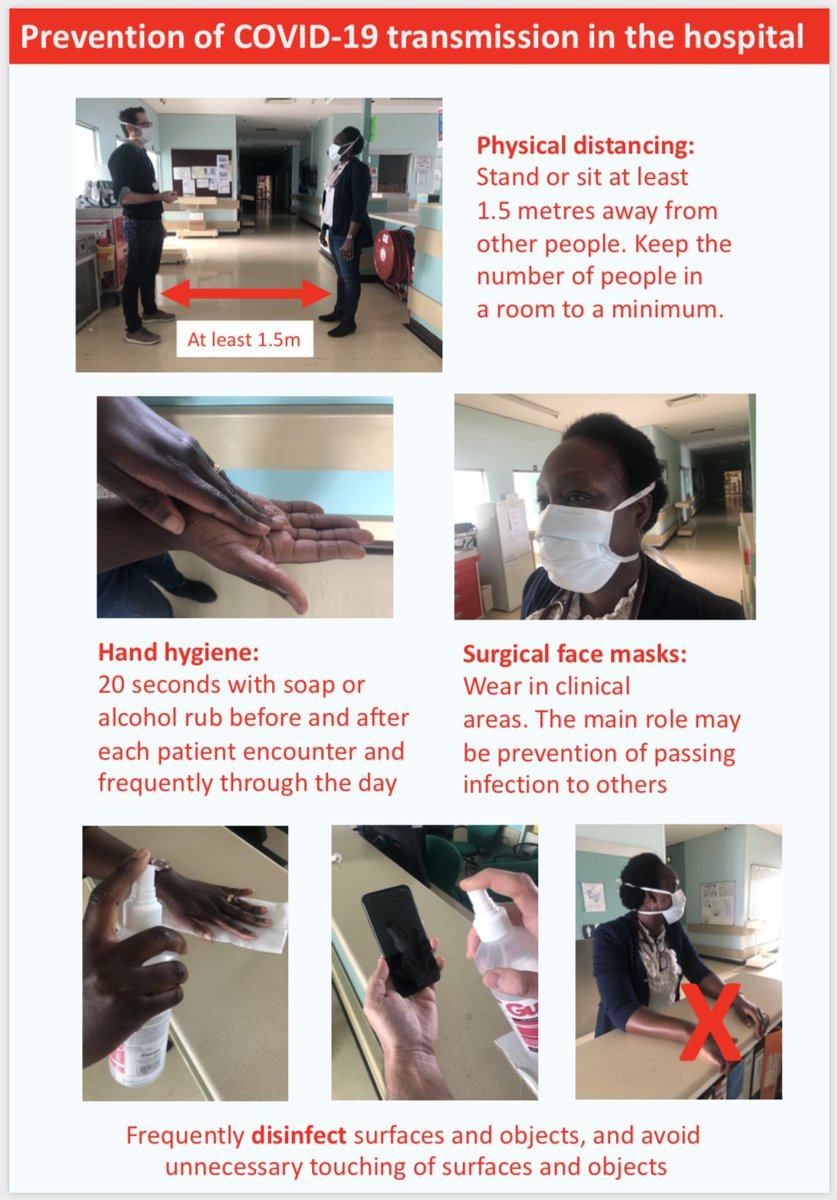 Prevention of COVID-19 transmission in the hospital

At least 1.5m

Physical distancing:
Stand or sit at least 1.5 metres away from other people. Keep the number of people in a room to a minimum.

Hand hygiene:
20 seconds with soap or alcohol rub before and after each patient encounter and frequently through the day

Surgical face masks:
Wear in clinical areas. The main role may be prevention of passing infection to others

X

Frequently disinfect surfaces and objects, and avoid unnecessary touching of surfaces and objects