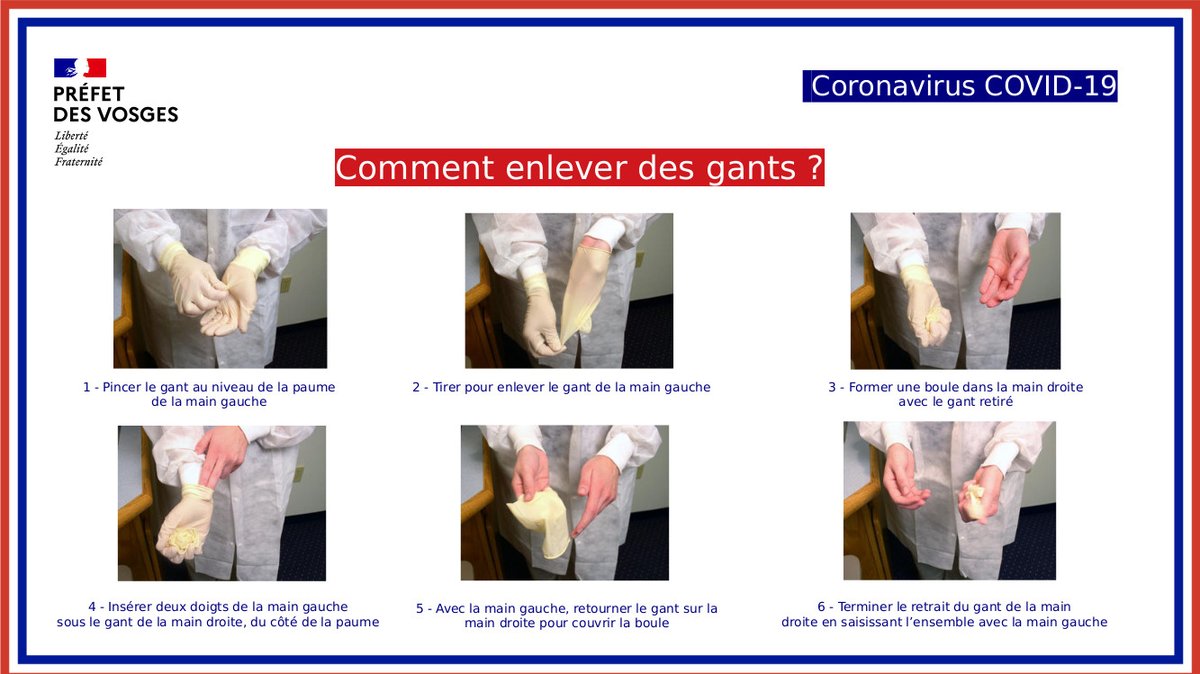 PRÉFET DES VOSGES
Liberté
Égalité
Fraternité

Coronavirus COVID-19

Comment enlever des gants ?

1 - Pincer le gant au niveau de la paume de la main gauche

2 - Tirer pour enlever le gant de la main gauche

3 - Former une boule dans la main droite avec le gant retiré

4 - Insérer deux doigts de la main gauche sous le gant de la main droite, du côté de la paume

5 - Avec la main gauche, retourner le gant sur la main droite pour couvrir la boule

6 - Terminer le retrait du gant de la main droite en saisissant l'ensemble avec la main gauche