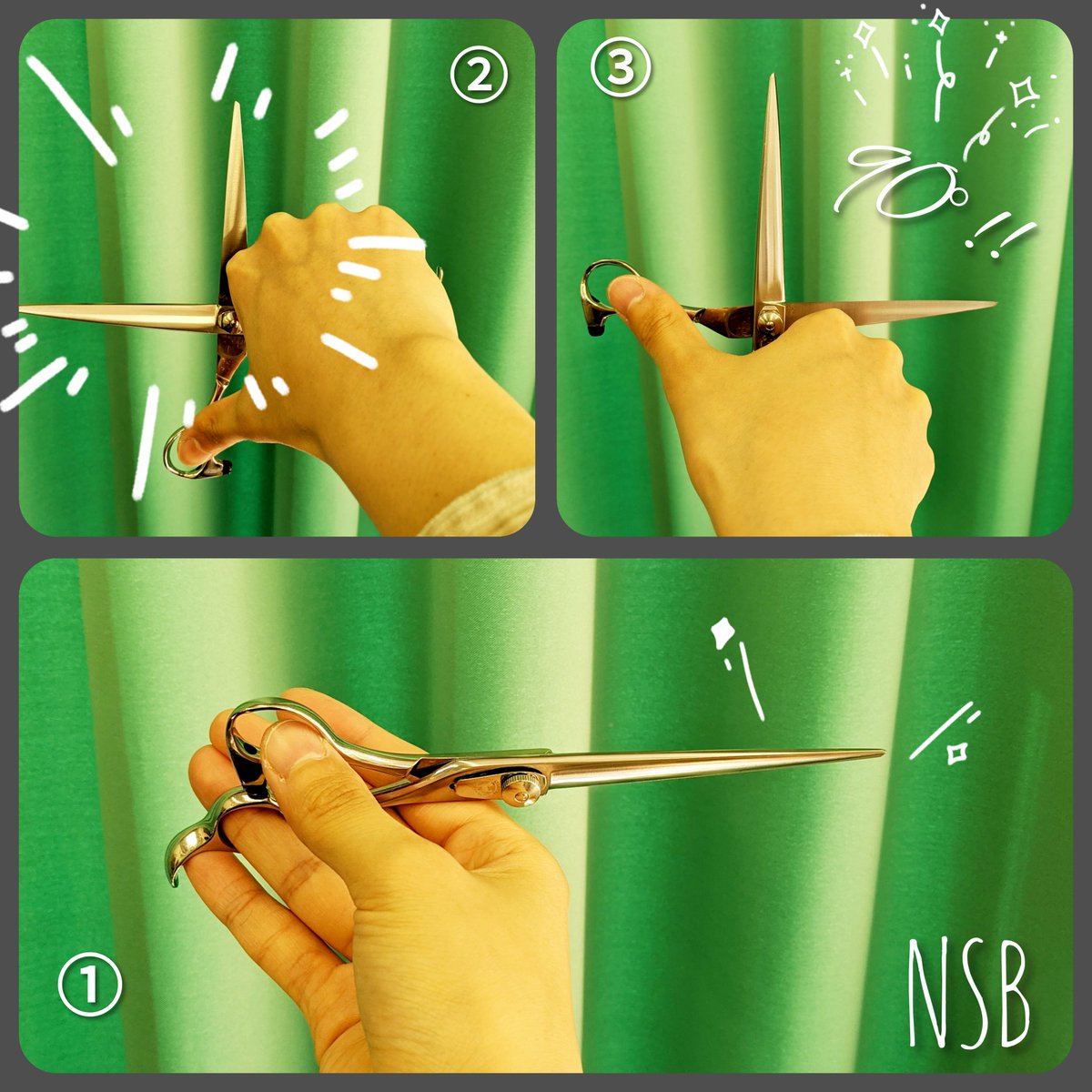 ②

③

90°!!

①

NSB