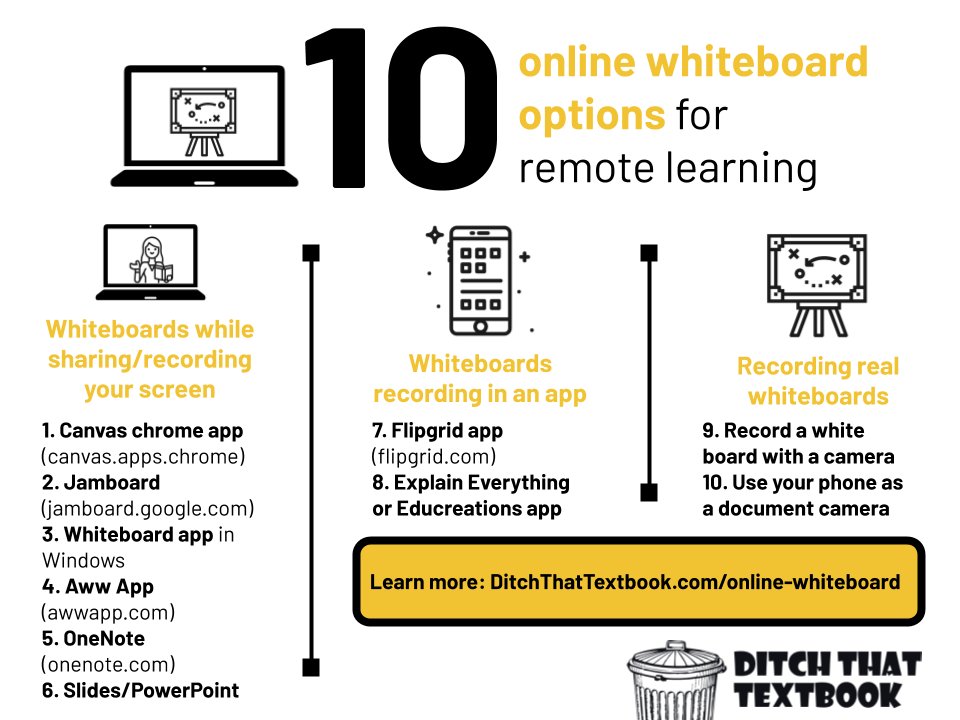 10 online whiteboard options for remote learning

Whiteboards while sharing/recording your screen

1. Canvas chrome app (canvas.apps.chrome)
2. Jamboard (jamboard.google.com)
3. Whiteboard app in Windows
4. Aww App (awwapp.com)
5. OneNote (onenote.com)
6. Slides/PowerPoint

Whiteboards recording in an app

7. Flipgrid app (flipgrid.com)
8. Explain Everything or Educreations app

Recording real whiteboards

9. Record a white board with a camera
10. Use your phone as a document camera

Learn more: DitchThatTextbook.com/online-whiteboard

DITCH THAT TEXTBOOK