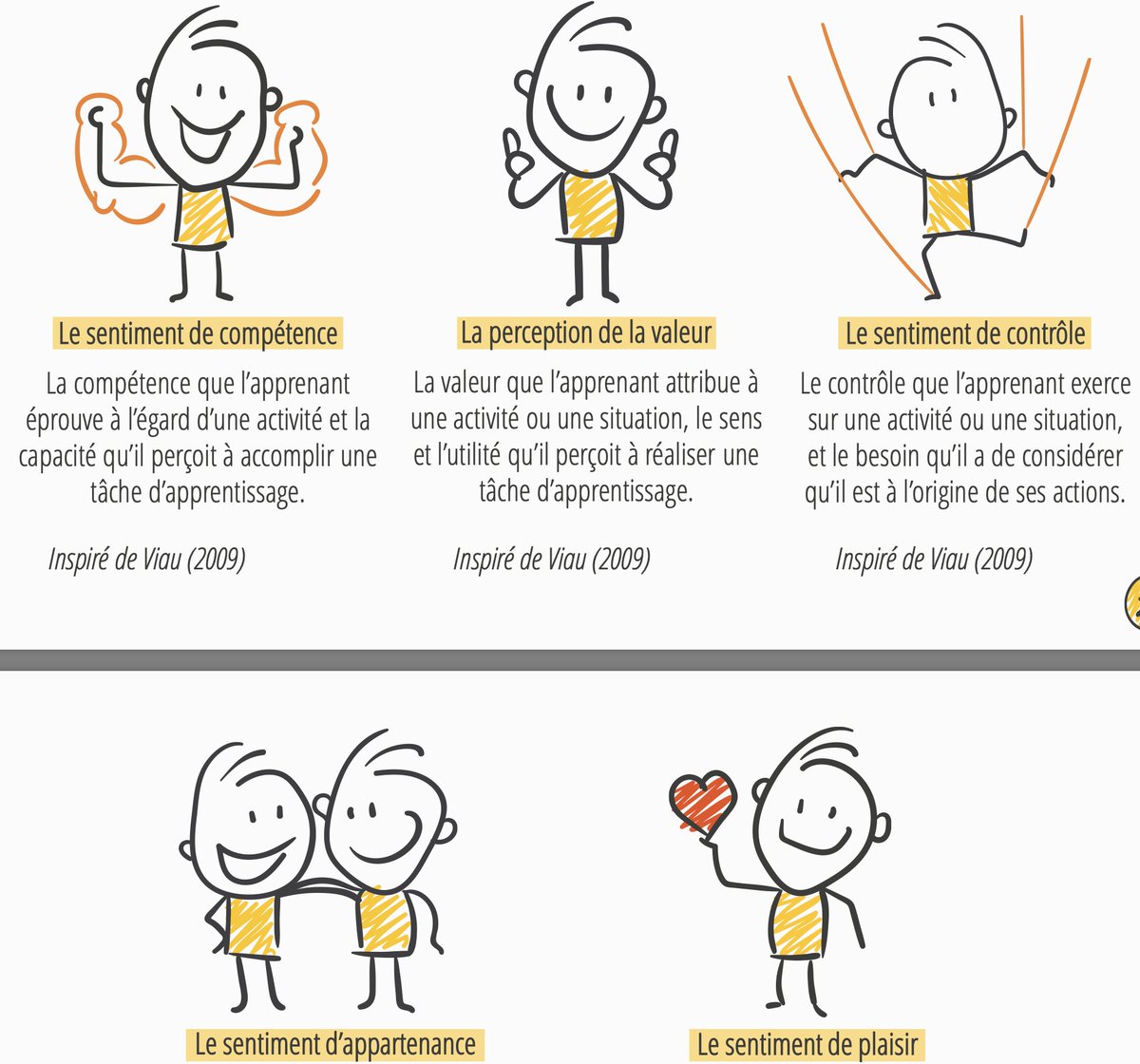 Le sentiment de compétence

La compétence que l'apprenant éprouve à l'égard d'une activité et la capacité qu'il perçoit à accomplir une tâche d'apprentissage.

Inspiré de Viau (2009)

La perception de la valeur

La valeur que l'apprenant attribue à une activité ou une situation, le sens et l'utilité qu'il perçoit à réaliser une tâche d'apprentissage.

Inspiré de Viau (2009)

Le sentiment de contrôle

Le contrôle que l'apprenant exerce sur une activité ou une situation, et le besoin qu'il a de considérer qu'il est à l'origine de ses actions.

Inspiré de Viau (2009)

Le sentiment d'appartenance

Le sentiment de plaisir