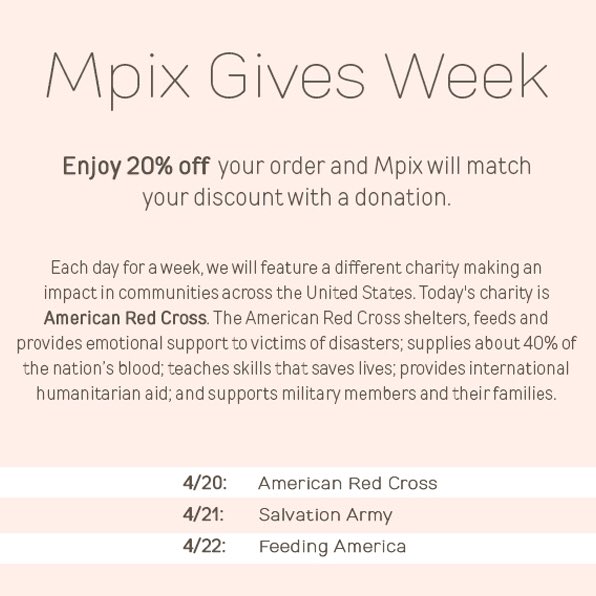 Mpix Gives Week

Enjoy 20% off your order and Mpix will match your discount with a donation.

Each day for a week, we will feature a different charity making an impact in communities across the United States. Today's charity is American Red Cross. The American Red Cross shelters, feeds and provides emotional support to victims of disasters; supplies about 40% of the nation's blood; teaches skills that saves lives; provides international humanitarian aid; and supports military members and their families.

4/20: American Red Cross
4/21: Salvation Army
4/22: Feeding America